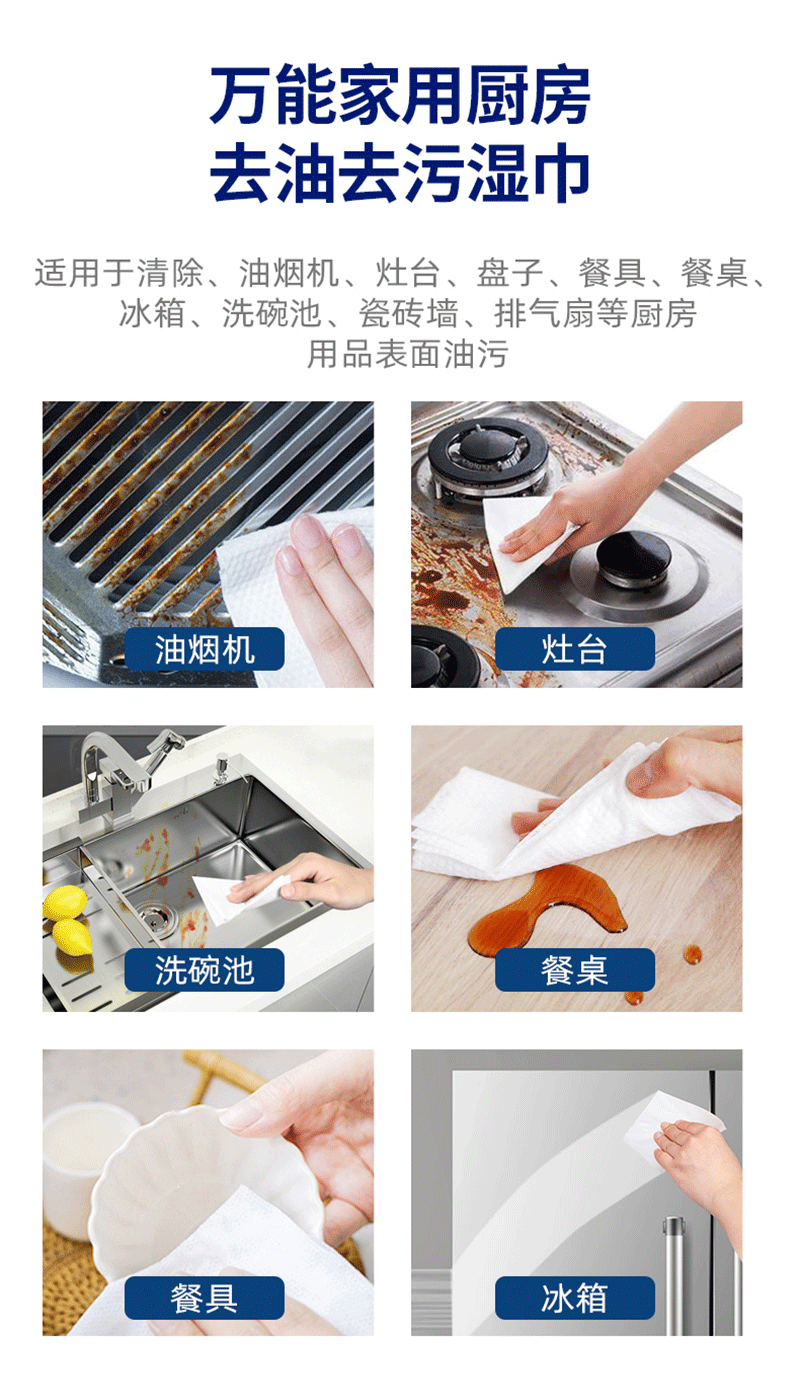 万能家用厨房
去油去污湿巾

适用于清除、油烟机、灶台、盘子、餐具、餐桌、冰箱、洗碗池、瓷砖墙、排气扇等厨房用品表面油污

油烟机

灶台

洗碗池

餐桌

餐具

冰箱