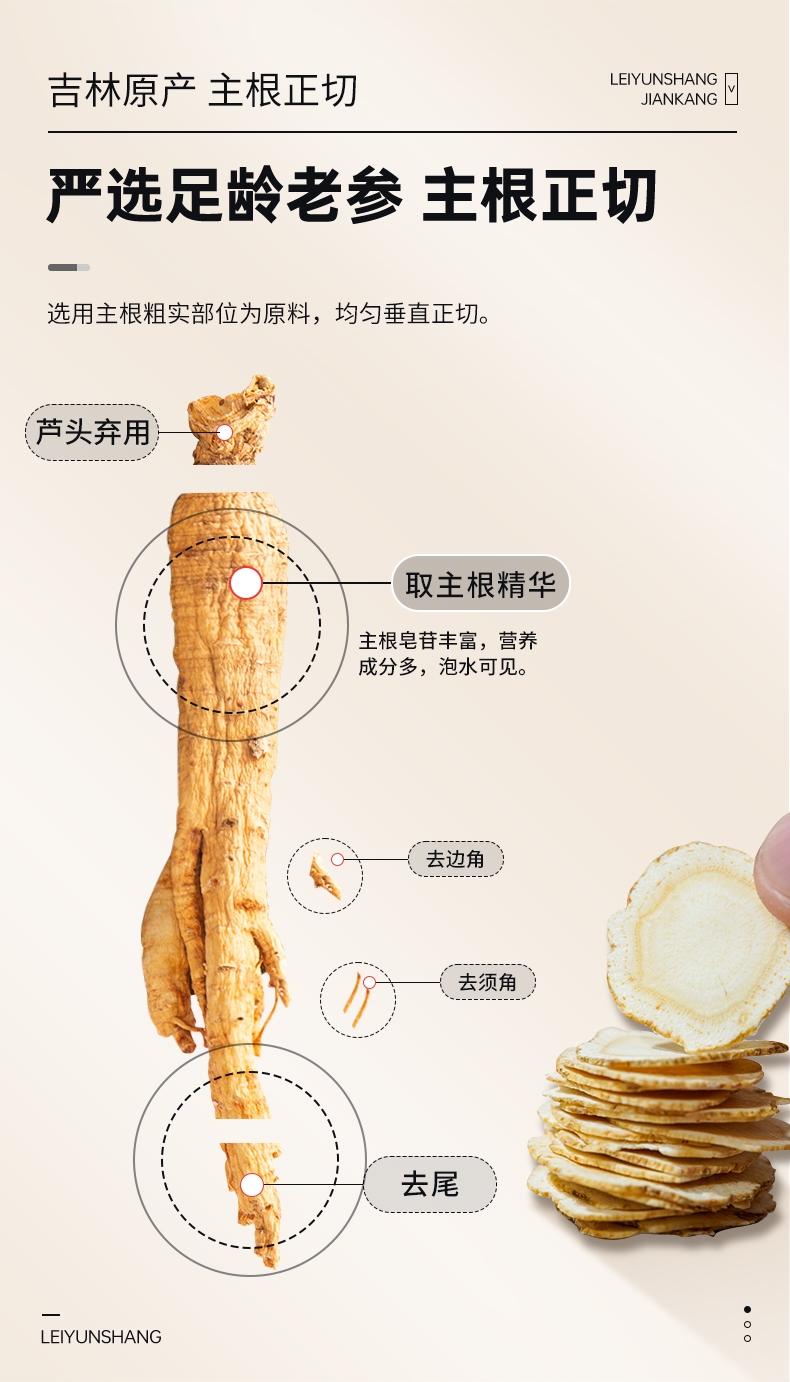 吉林原产 主根正切

LEIYUNSHANG
JIANKANG

严选足龄老参 主根正切

选用主根粗实部位为原料，均匀垂直正切。

芦头弃用

取主根精华

主根皂苷丰富，营养成分多，泡水可见。

去边角

去须角

去尾

LEIYUNSHANG