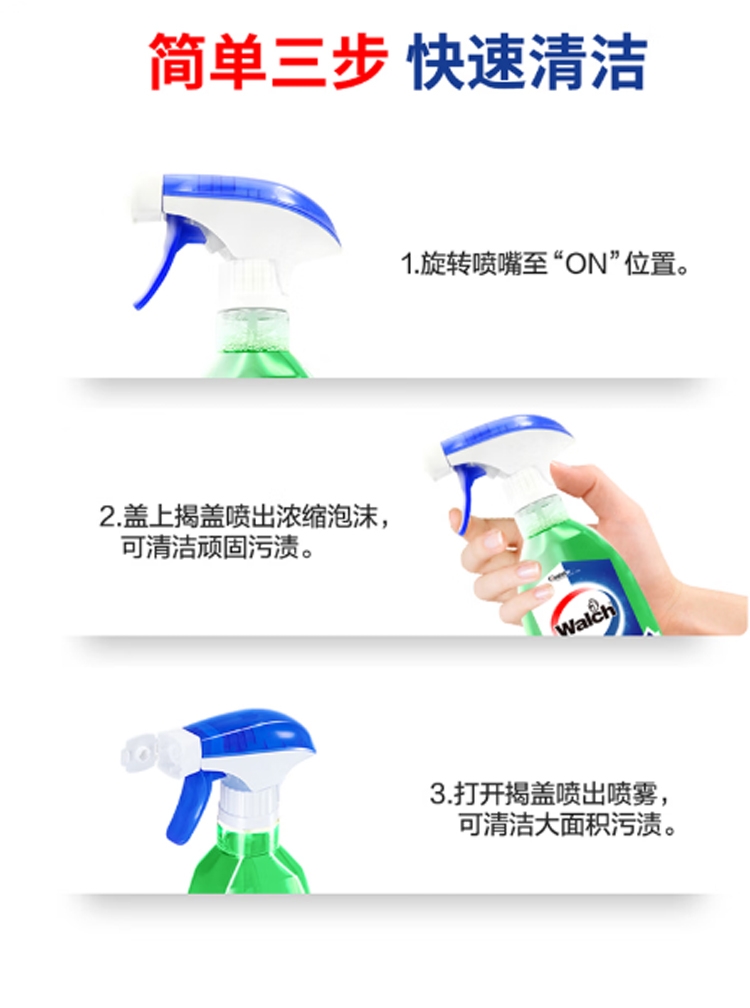 简单三步 快速清洁

1.旋转喷嘴至“ON”位置。

2.盖上揭盖喷出浓缩泡沫，可清洁顽固污渍。

Walch

3.打开揭盖喷出喷雾，可清洁大面积污渍。