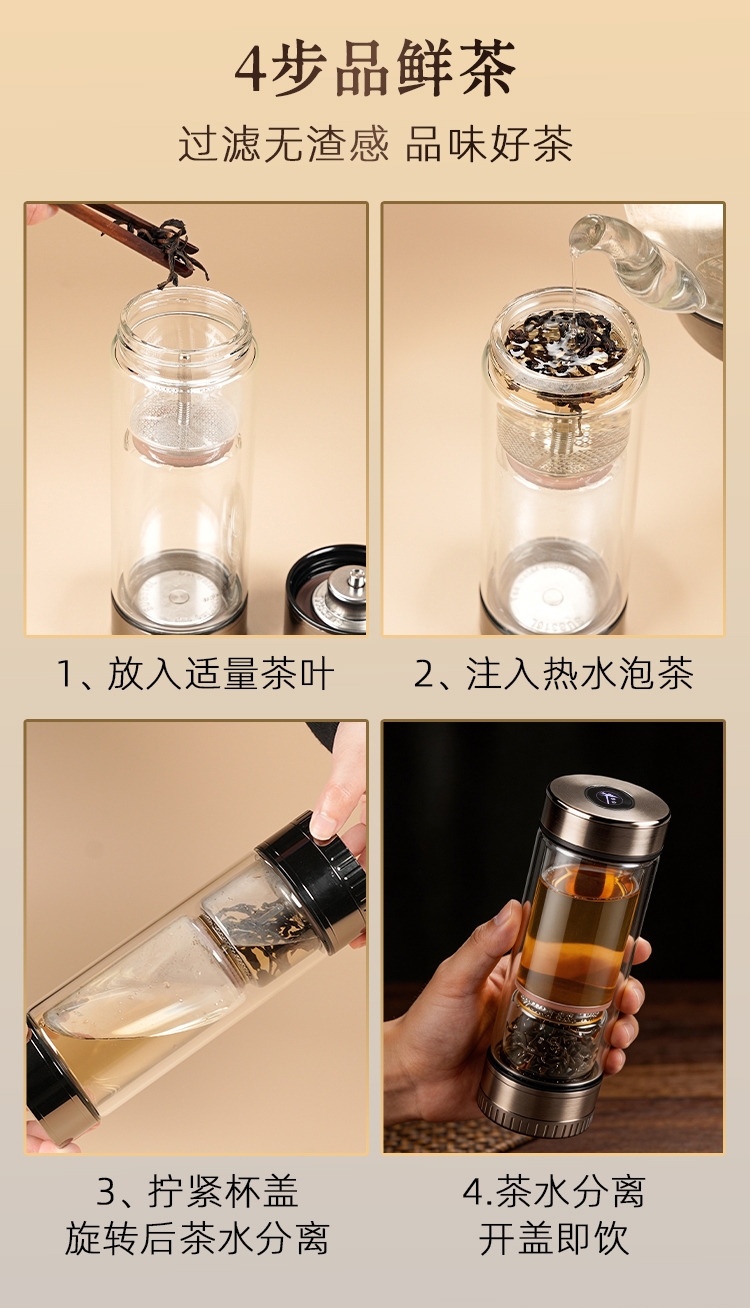 4步品鲜茶

过滤无渣感 品味好茶

1、放入适量茶叶

2、注入热水泡茶

3、拧紧杯盖
旋转后茶水分离

4.茶水分离
开盖即饮