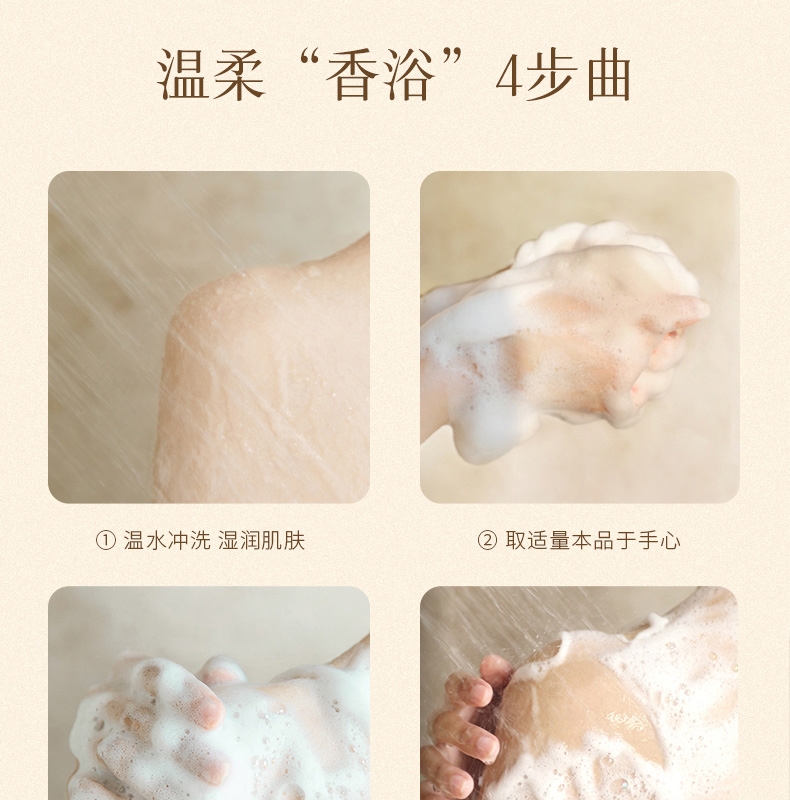 温柔“香浴”4步曲

① 温水冲洗 湿润肌肤

② 取适量本品于手心