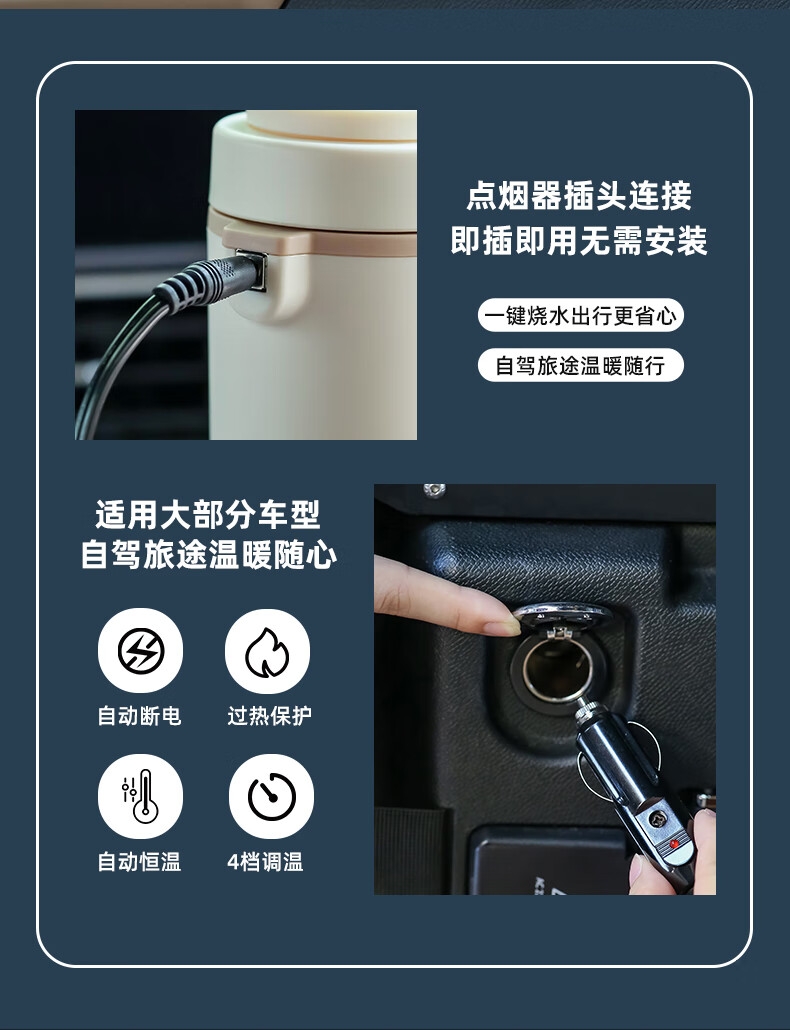 点烟器插头连接
即插即用无需安装

一键烧水出行更省心

自驾旅途温暖随行

适用大部分车型
自驾旅途温暖随心

自动断电

过热保护

自动恒温

4档调温