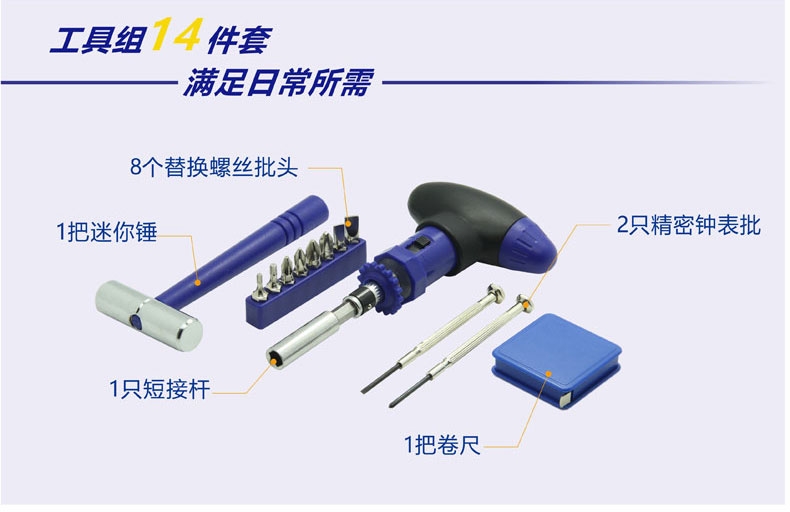 工具组14件套
满足日常所需

8个替换螺丝批头

1把迷你锤

2只精密钟表批

1只短接杆

1把卷尺