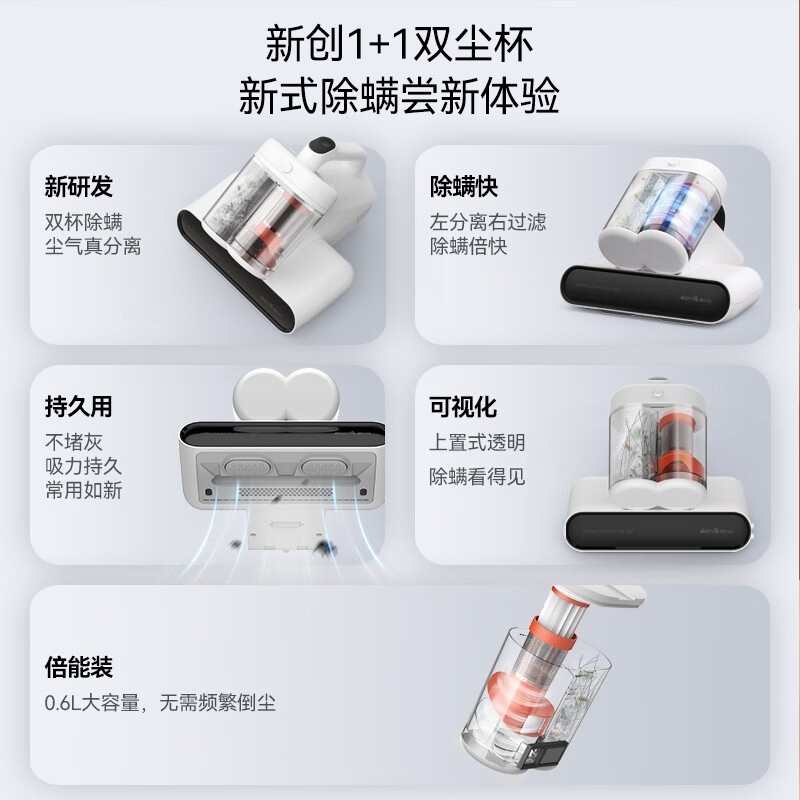 新创1+1双尘杯
新式除螨尝新体验

新研发
双杯除螨
尘气真分离

除螨快
左分离右过滤
除螨倍快

持久用
不堵灰
吸力持久
常用如新

可视化
上置式透明
除螨看得见

倍能装
0.6L大容量，无需频繁倒尘