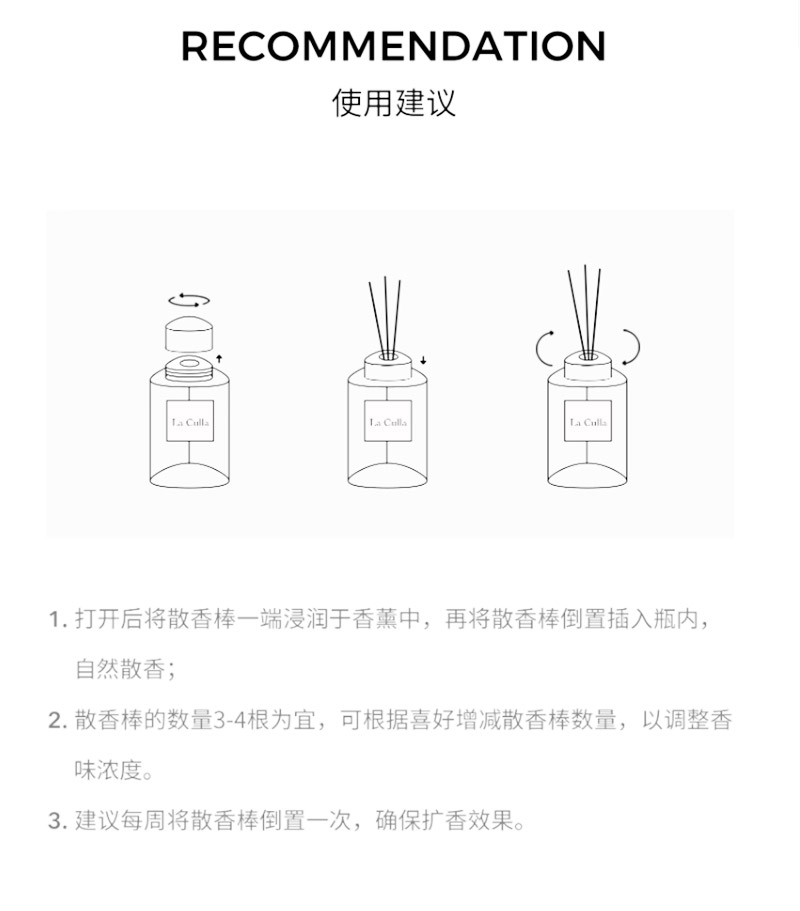 RECOMMENDATION
使用建议

La Culla

La Culla

La Culla

1. 打开后将散香棒一端浸润于香薰中，再将散香棒倒置插入瓶内，自然散香；

2. 散香棒的数量3-4根为宜，可根据喜好增减散香棒数量，以调整香味浓度。

3. 建议每周将散香棒倒置一次，确保扩香效果。