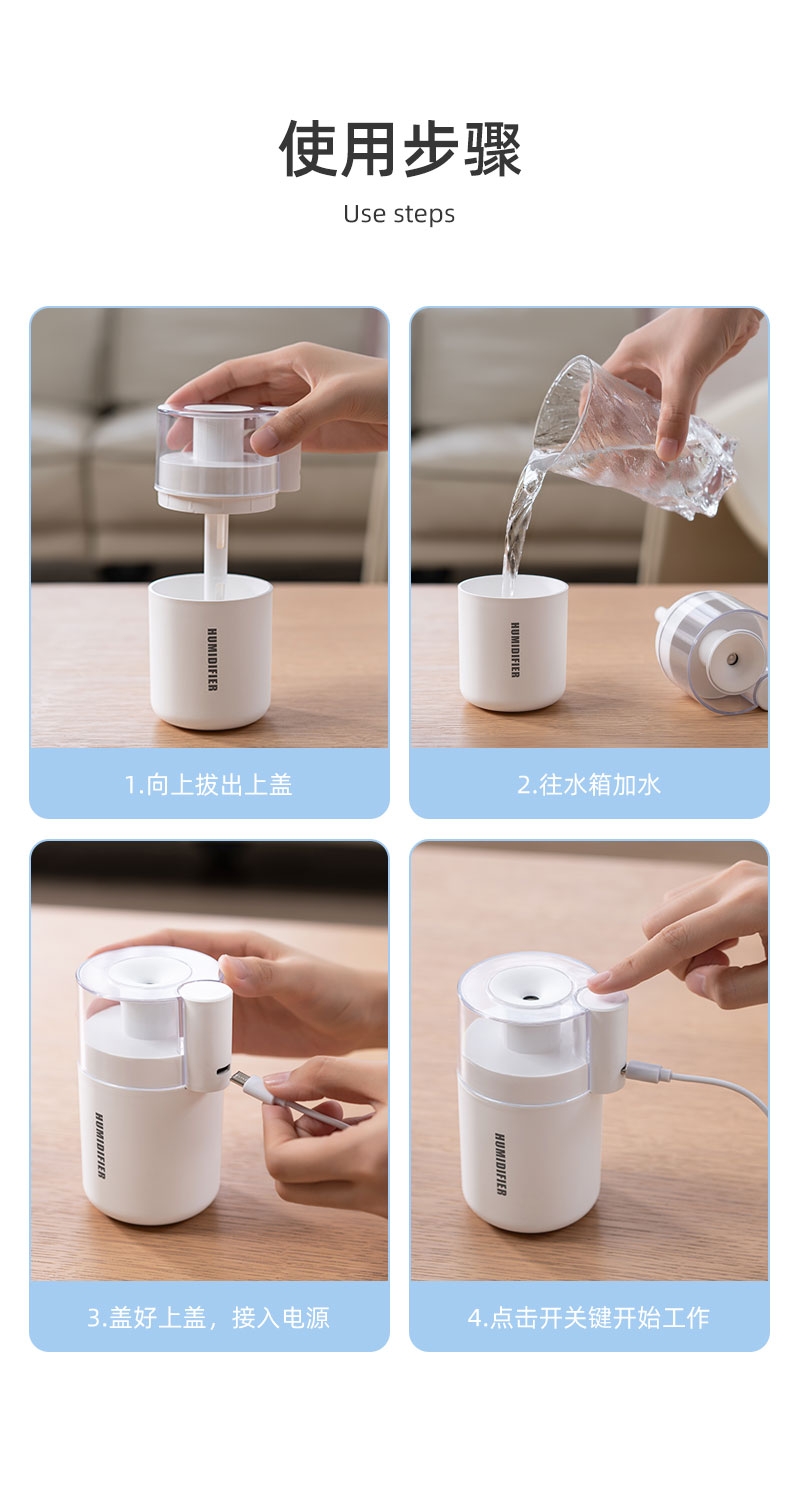 使用步骤
Use steps

HUMIDIFIER

1.向上拔出上盖

HUMIDIFIER

2.往水箱加水

HUMIDIFIER

3.盖好上盖，接入电源

HUMIDIFIER

4.点击开关键开始工作