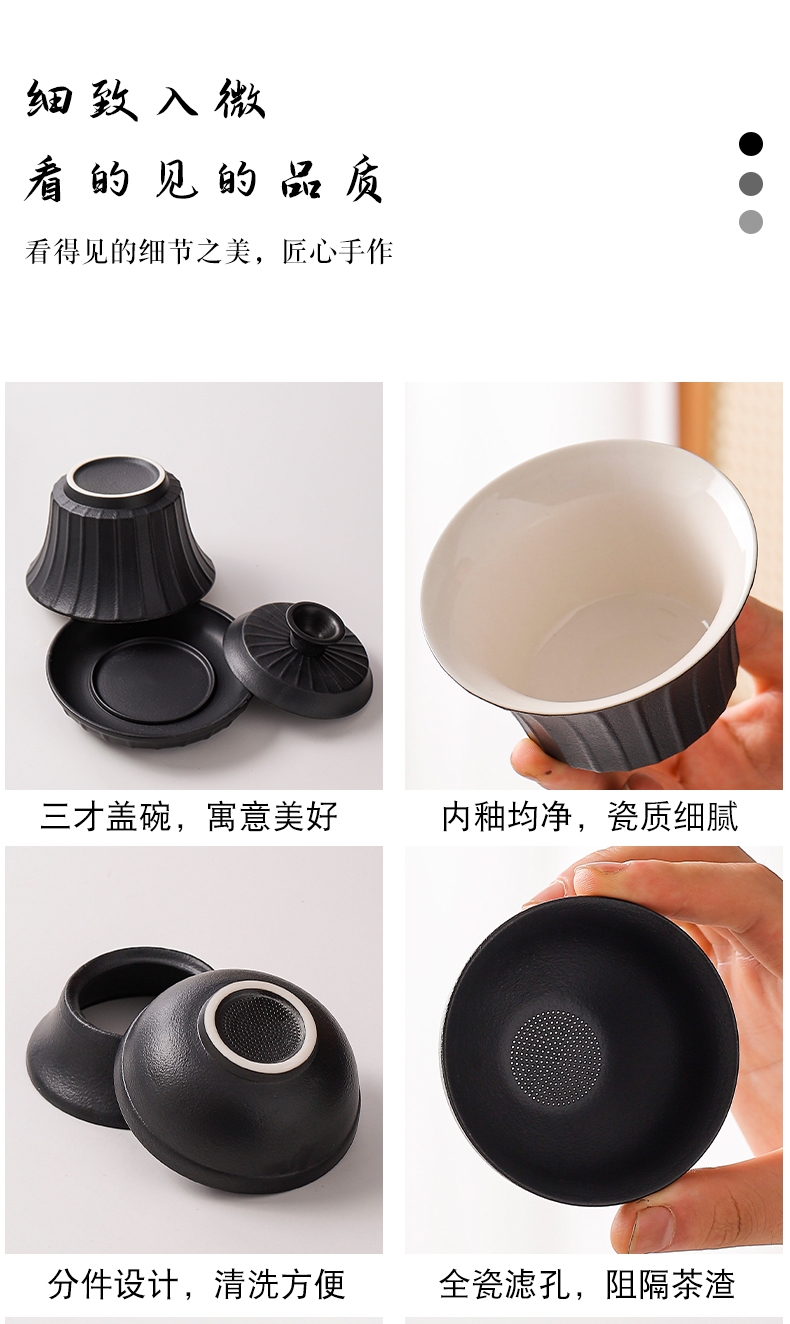 细致入微
看的见的品质
看得见的细节之美，匠心手作

三才盖碗，寓意美好

内釉均净，瓷质细腻

分件设计，清洗方便

全瓷滤孔，阻隔茶渣