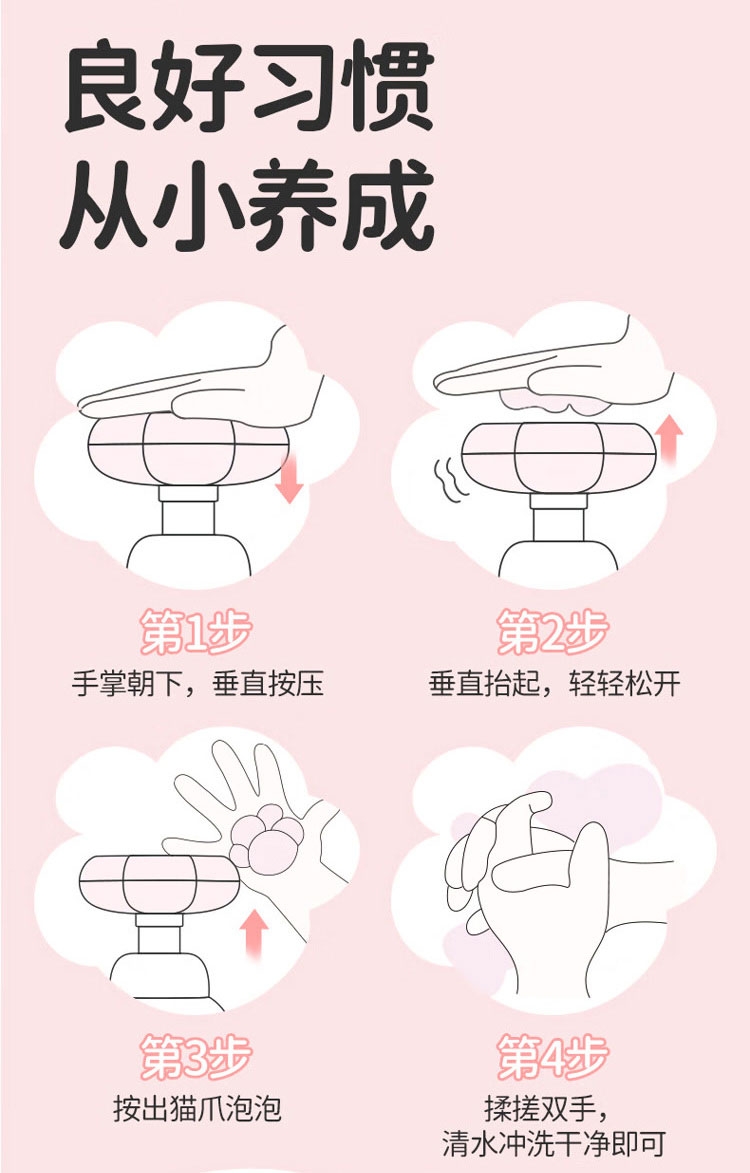 良好习惯
从小养成

第1步
手掌朝下，垂直按压

第2步
垂直抬起，轻轻松开

第3步
按出猫爪泡泡

第4步
揉搓双手，
清水冲洗干净即可