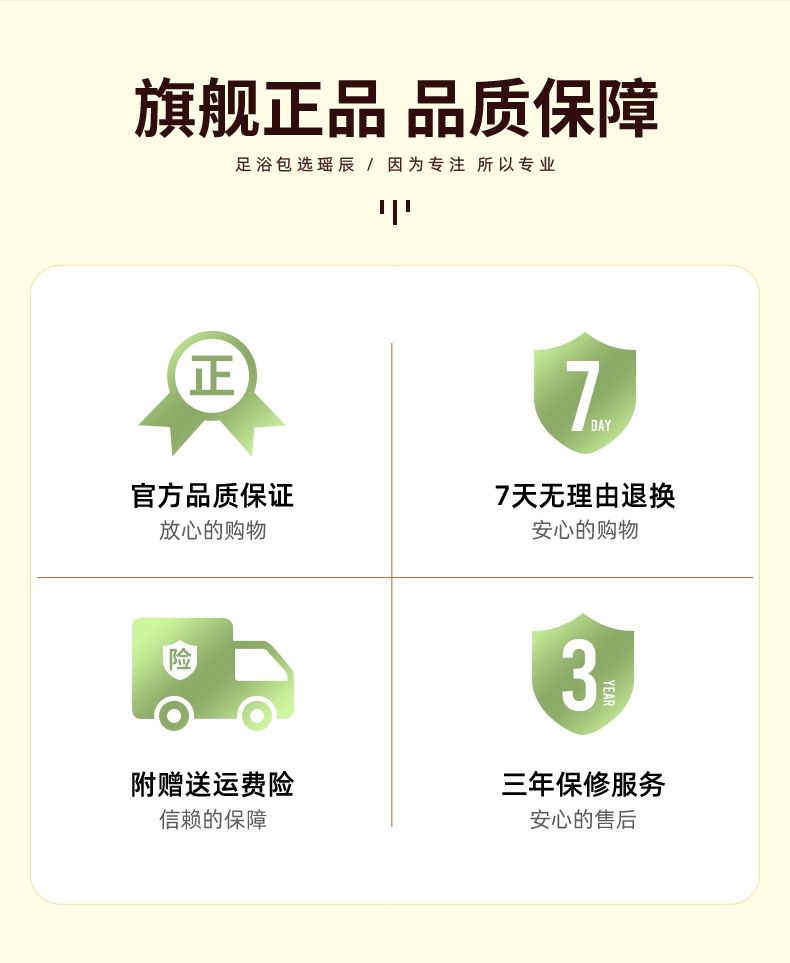 旗舰正品 品质保障

足浴包选瑶辰 / 因为专注 所以专业

正

官方品质保证

放心的购物

7
DAY

7天无理由退换

安心的购物

险

附赠送运费险

信赖的保障

3
YEAR

三年保修服务

安心的售后