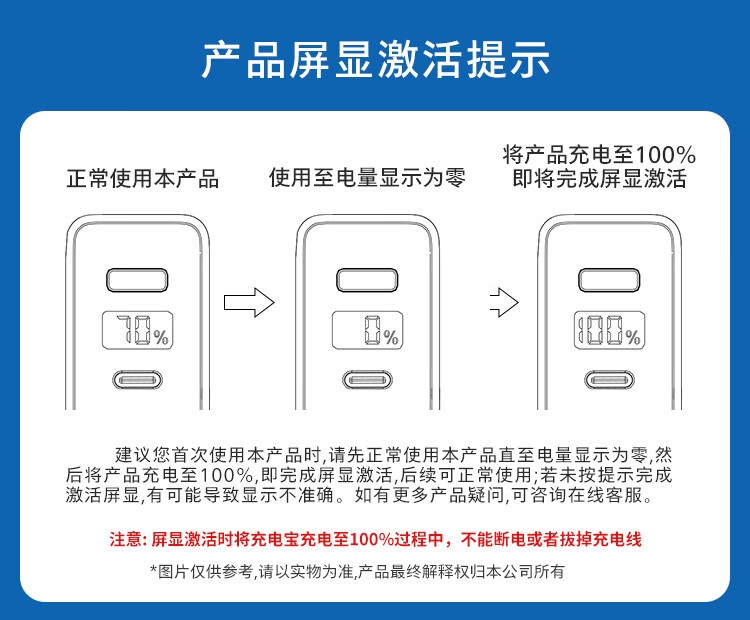 产品屏显激活提示

正常使用本产品

使用至电量显示为零

将产品充电至100%
即将完成屏显激活

70%

0%

100%

建议您首次使用本产品时,请先正常使用本产品直至电量显示为零,然后将产品充电至100%,即完成屏显激活,后续可正常使用;若未按提示完成激活屏显,有可能导致显示不准确。如有更多产品疑问,可咨询在线客服。

注意: 屏显激活时将充电宝充电至100%过程中，不能断电或者拔掉充电线

*图片仅供参考,请以实物为准,产品最终解释权归本公司所有