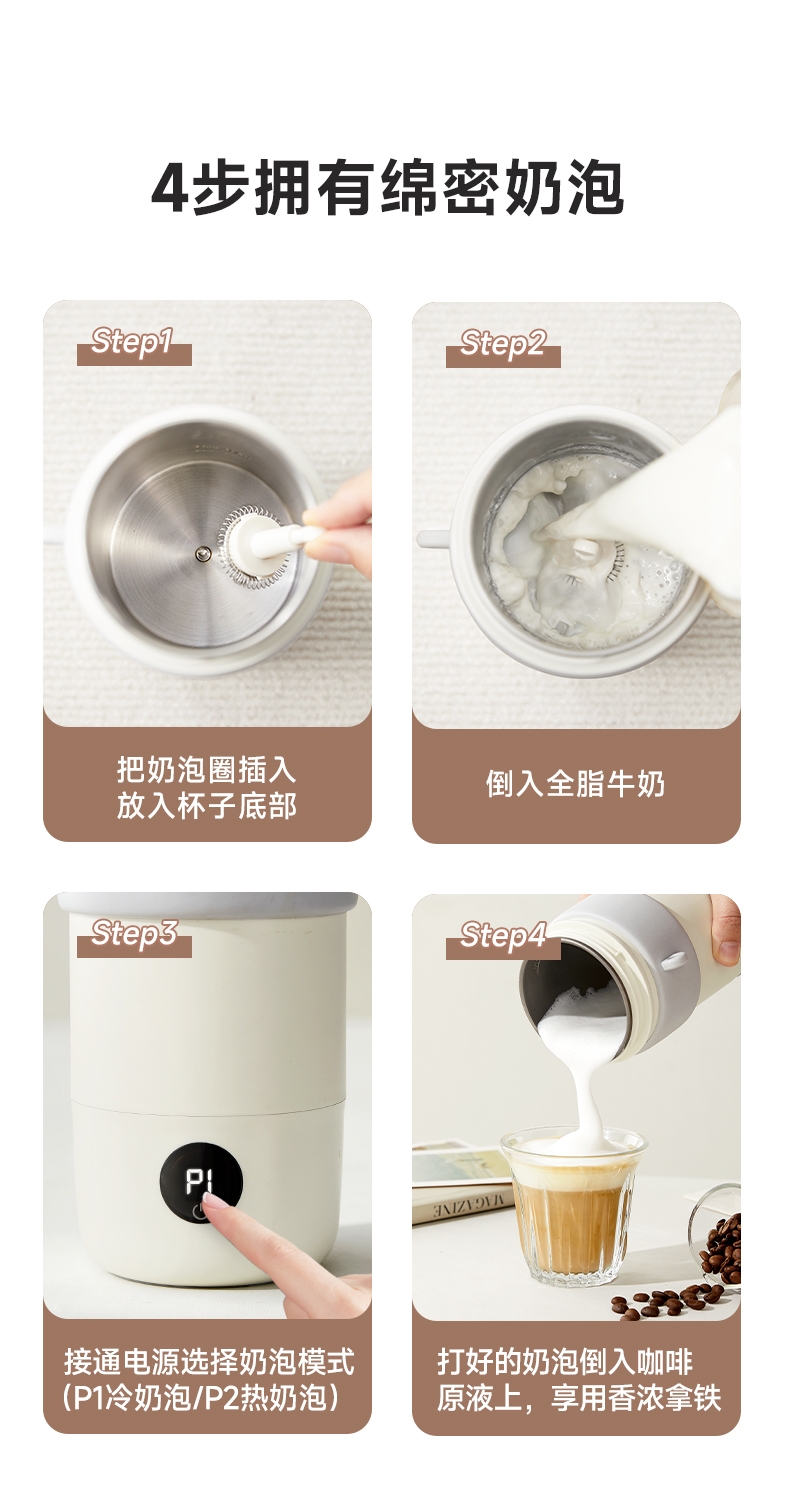 4步拥有绵密奶泡

Step1

把奶泡圈插入
放入杯子底部

Step2

倒入全脂牛奶

Step3

P1

接通电源选择奶泡模式
(P1冷奶泡/P2热奶泡)

Step4

MAGAZINE

打好的奶泡倒入咖啡
原液上，享用香浓拿铁