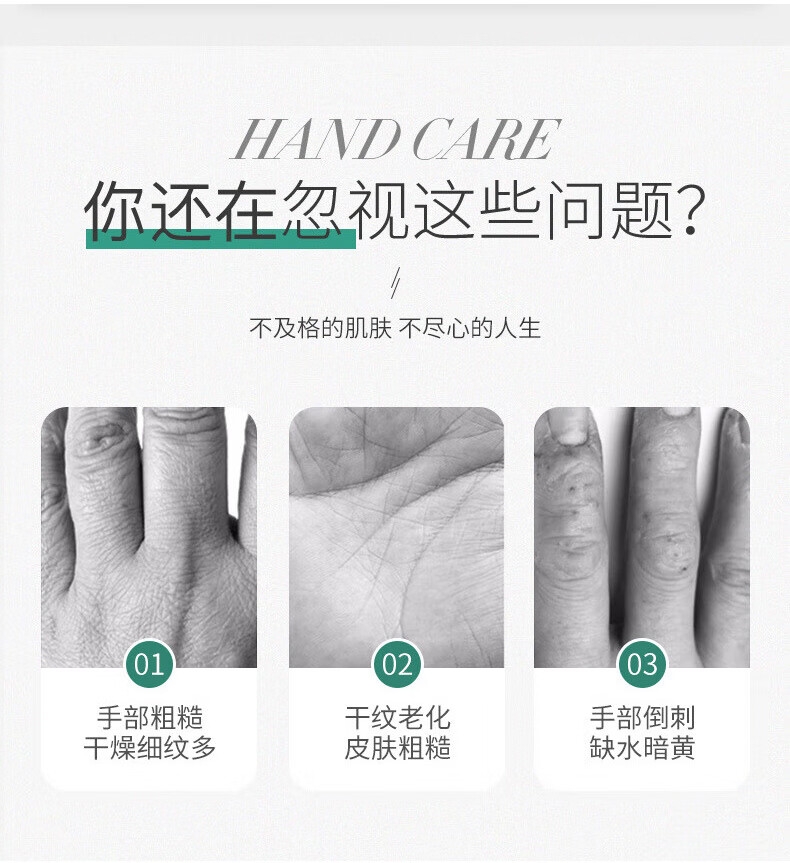 HAND CARE
你还在忽视这些问题?

不及格的肌肤 不尽心的人生

01
手部粗糙
干燥细纹多

02
干纹老化
皮肤粗糙

03
手部倒刺
缺水暗黄