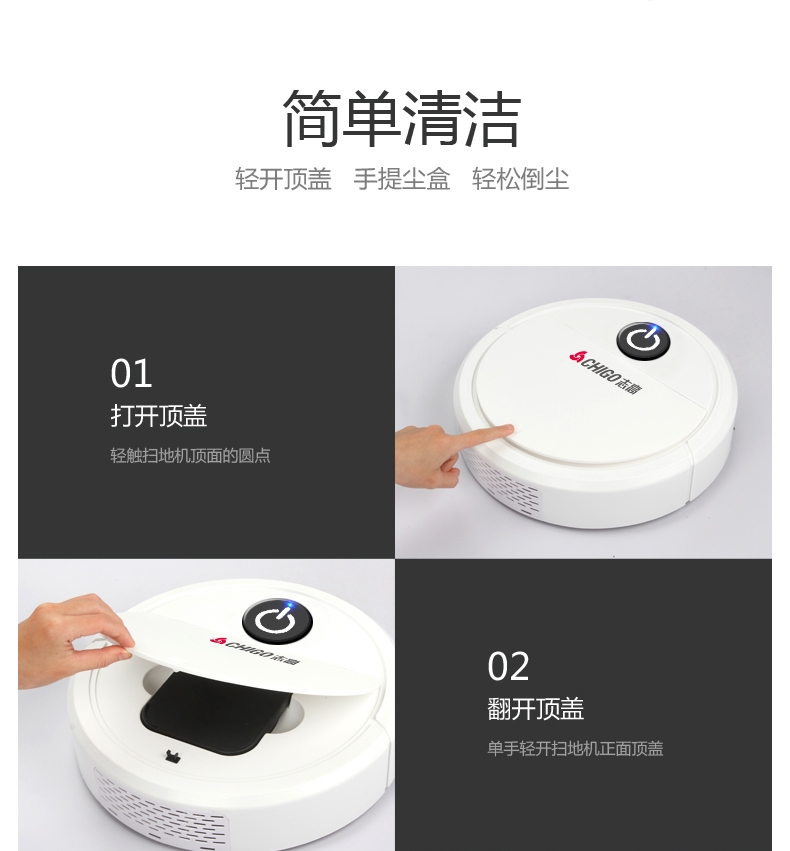 简单清洁

轻开顶盖　手提尘盒　轻松倒尘

01
打开顶盖
轻触扫地机顶面的圆点

CHIGO 志高

CHIGO 志高

02
翻开顶盖
单手轻开扫地机正面顶盖