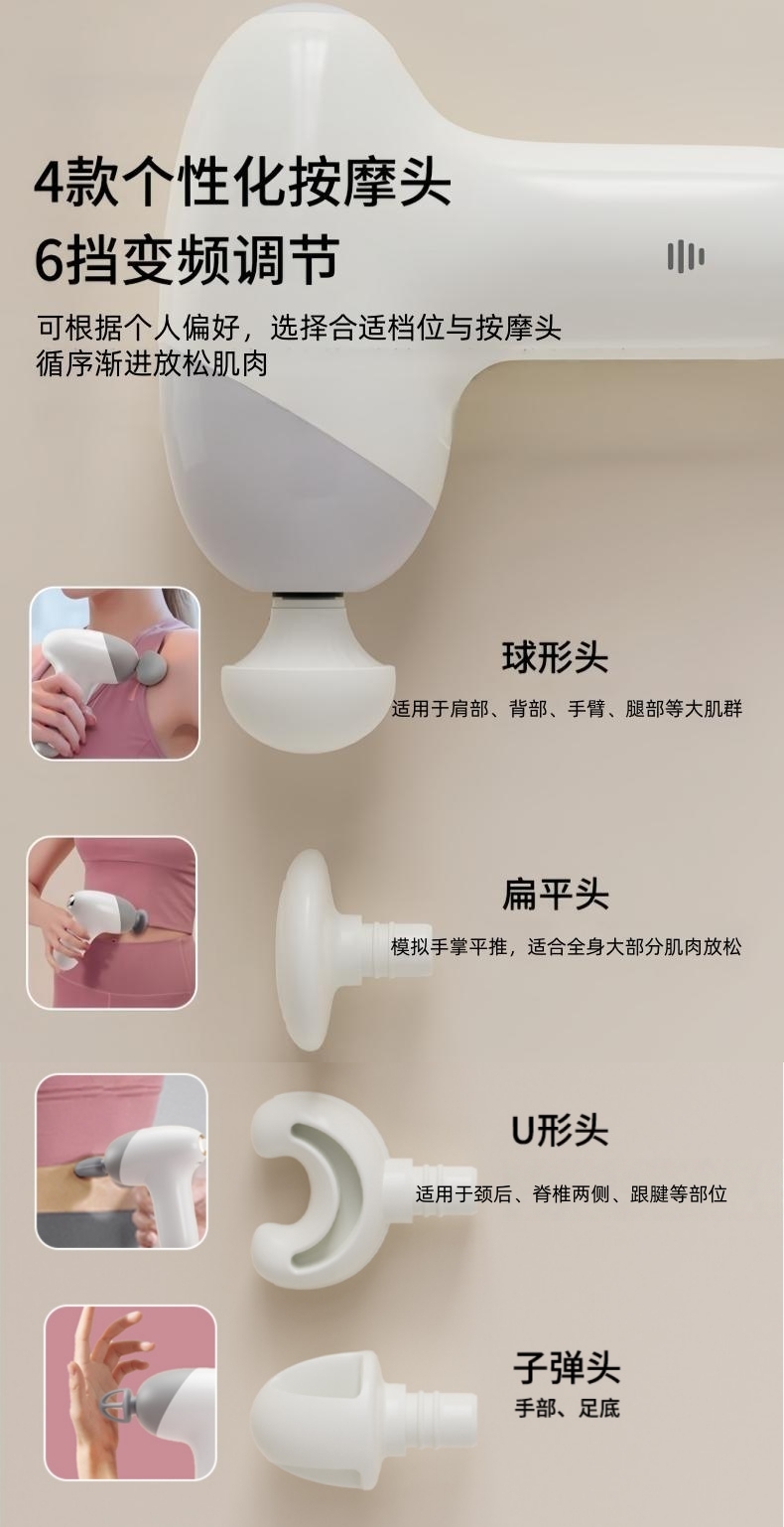 4款个性化按摩头
6挡变频调节

可根据个人偏好，选择合适档位与按摩头
循序渐进放松肌肉

球形头
适用于肩部、背部、手臂、腿部等大肌群

扁平头
模拟手掌平推，适合全身大部分肌肉放松

U形头
适用于颈后、脊椎两侧、跟腱等部位

子弹头
手部、足底