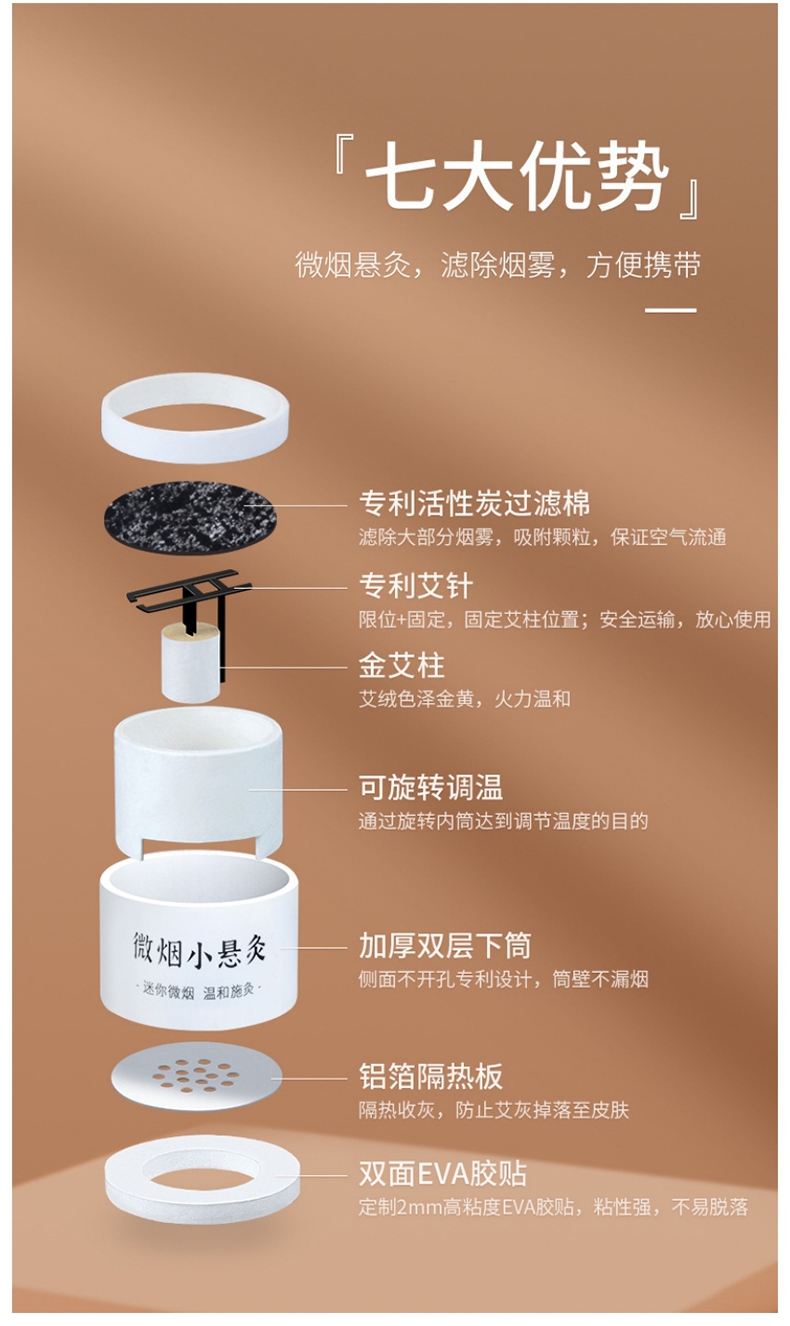 『七大优势』

微烟悬灸，滤除烟雾，方便携带

专利活性炭过滤棉
滤除大部分烟雾，吸附颗粒，保证空气流通

专利艾针
限位+固定，固定艾柱位置；安全运输，放心使用

金艾柱
艾绒色泽金黄，火力温和

可旋转调温
通过旋转内筒达到调节温度的目的

微烟小悬灸
· 迷你微烟 温和施灸 ·

加厚双层下筒
侧面不开孔专利设计，筒壁不漏烟

铝箔隔热板
隔热收灰，防止艾灰掉落至皮肤

双面EVA胶贴
定制2mm高粘度EVA胶贴，粘性强，不易脱落