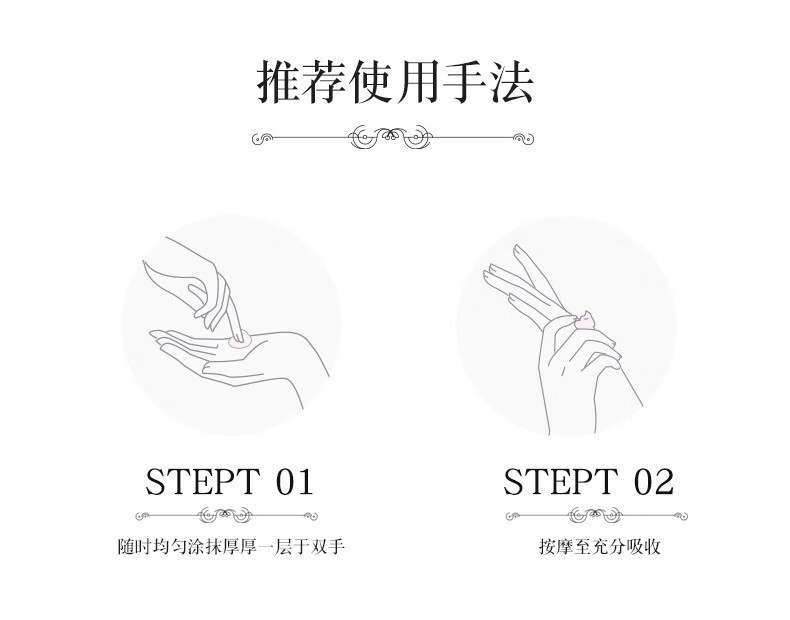 推荐使用手法

STEPT 01

随时均匀涂抹厚厚一层于双手

STEPT 02

按摩至充分吸收