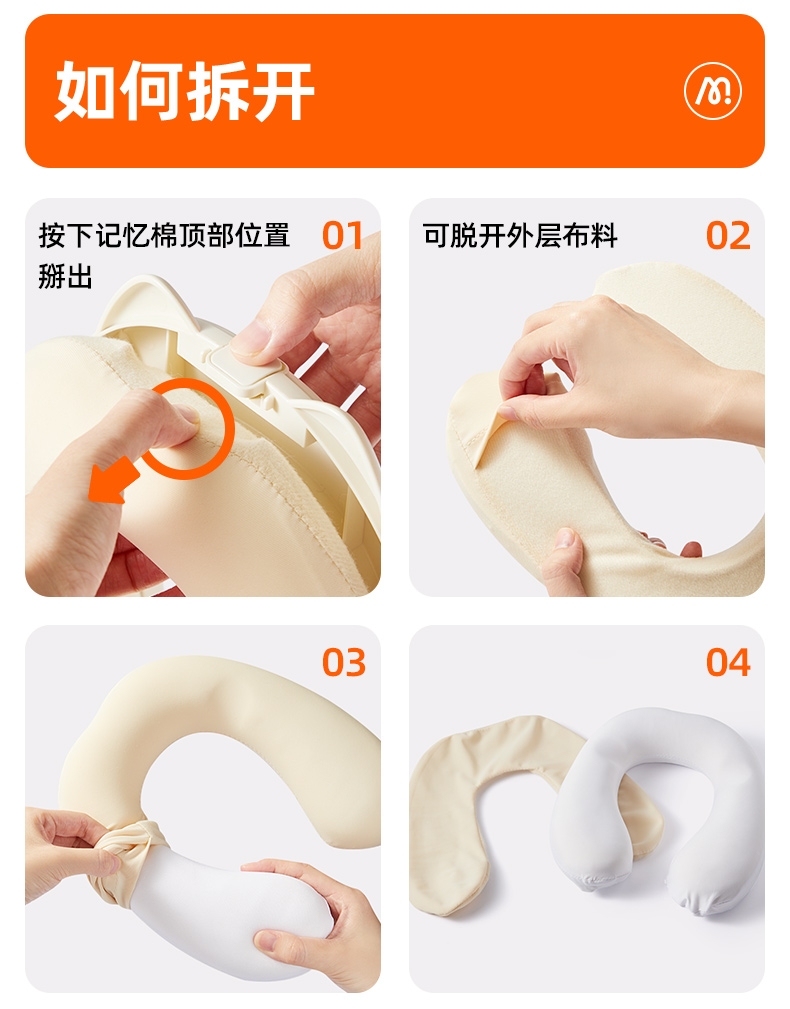 如何拆开

按下记忆棉顶部位置掰出

01

可脱开外层布料

02

03

04