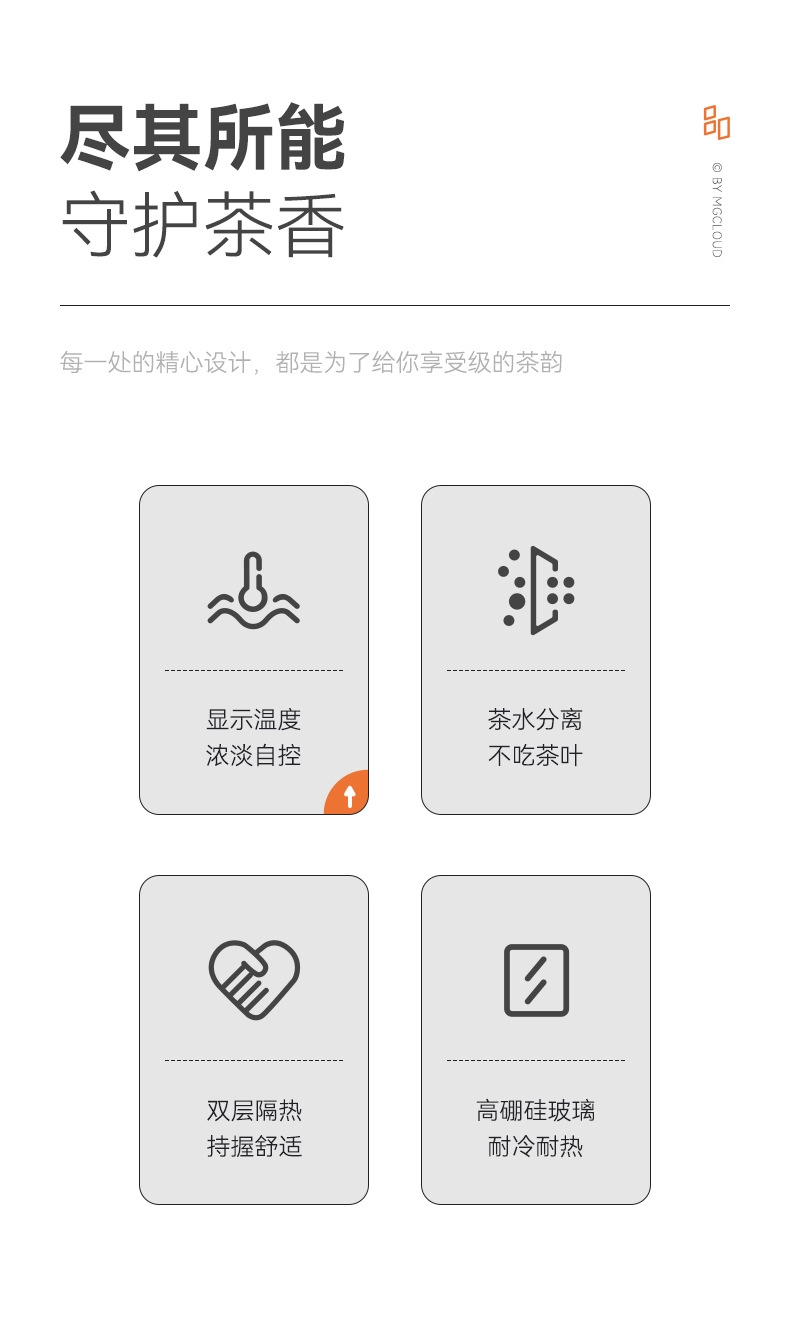 尽其所能
守护茶香

© BY MGCLOUD

每一处的精心设计，都是为了给你享受级的茶韵

显示温度
浓淡自控

茶水分离
不吃茶叶

双层隔热
持握舒适

高硼硅玻璃
耐冷耐热