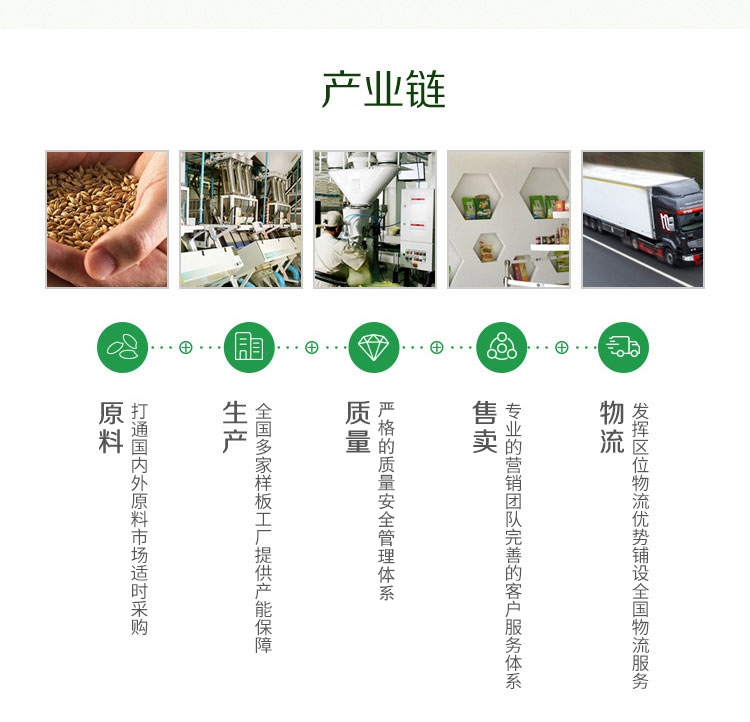 产业链

原料
打通国内外原料市场适时采购

生产
全国多家样板工厂提供产能保障

质量
严格的质量安全管理体系

售卖
专业的营销团队完善的客户服务体系

物流
发挥区位物流优势铺设全国物流服务