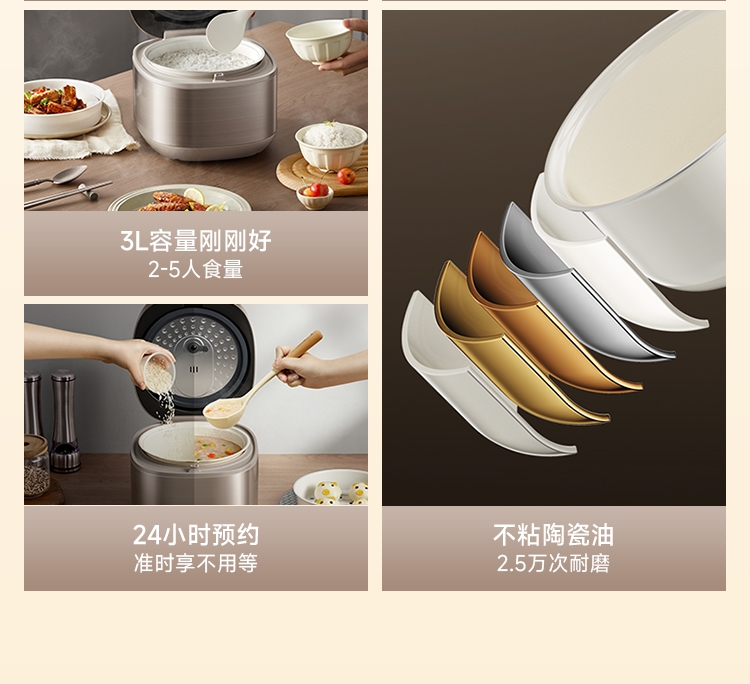 3L容量刚刚好
2-5人食量

24小时预约
准时享不用等

不粘陶瓷油
2.5万次耐磨