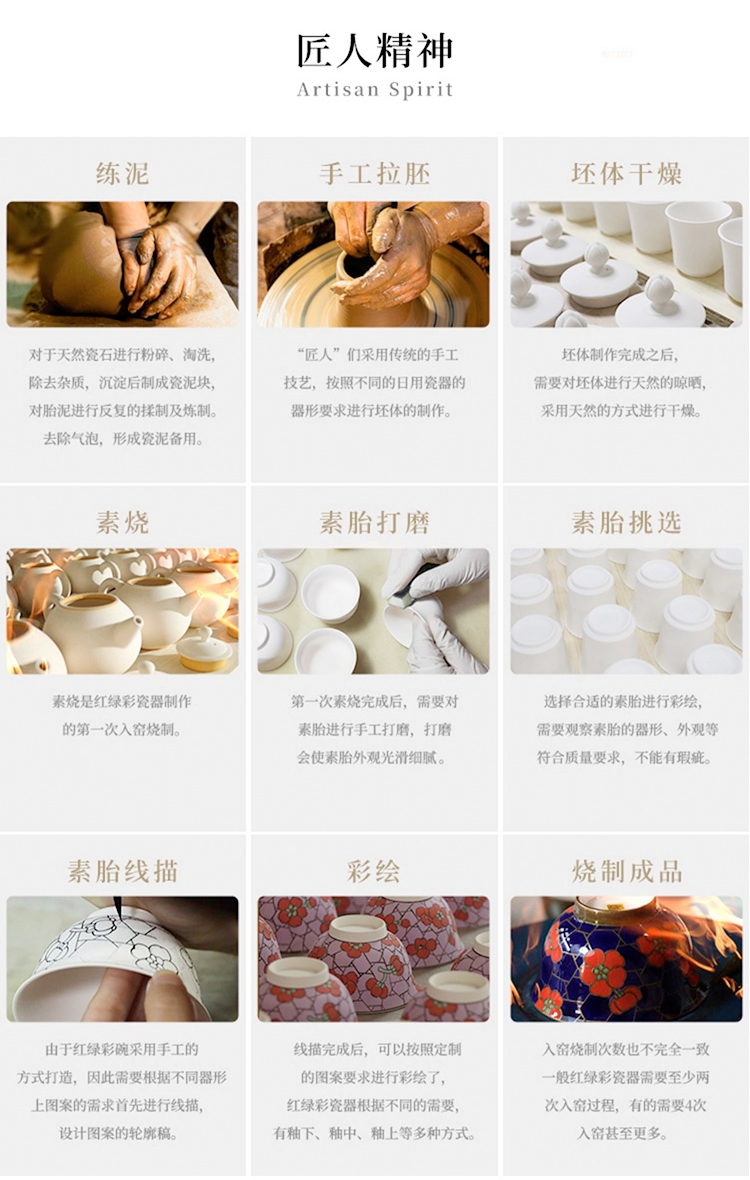 匠人精神
Artisan Spirit

练泥

对于天然瓷石进行粉碎、淘洗，除去杂质，沉淀后制成瓷泥块，对胎泥进行反复的揉制及炼制。去除气泡，形成瓷泥备用。

手工拉胚

“匠人”们采用传统的手工技艺，按照不同的日用瓷器的器形要求进行坯体的制作。

坯体干燥

坯体制作完成之后，需要对坯体进行天然的晾晒，采用天然的方式进行干燥。

素烧

素烧是红绿彩瓷器制作的第一次入窑烧制。

素胎打磨

第一次素烧完成后，需要对素胎进行手工打磨，打磨会使素胎外观光滑细腻。

素胎挑选

选择合适的素胎进行彩绘，需要观察素胎的器形、外观等符合质量要求，不能有瑕疵。

素胎线描

由于红绿彩碗采用手工的方式打造，因此需要根据不同器形上图案的需求首先进行线描，设计图案的轮廓稿。

彩绘

线描完成后，可以按照定制的图案要求进行彩绘了，红绿彩瓷器根据不同的需要，有釉下、釉中、釉上等多种方式。

烧制成品

入窑烧制次数也不完全一致一般红绿彩瓷器需要至少两次入窑过程，有的需要4次入窑甚至更多。