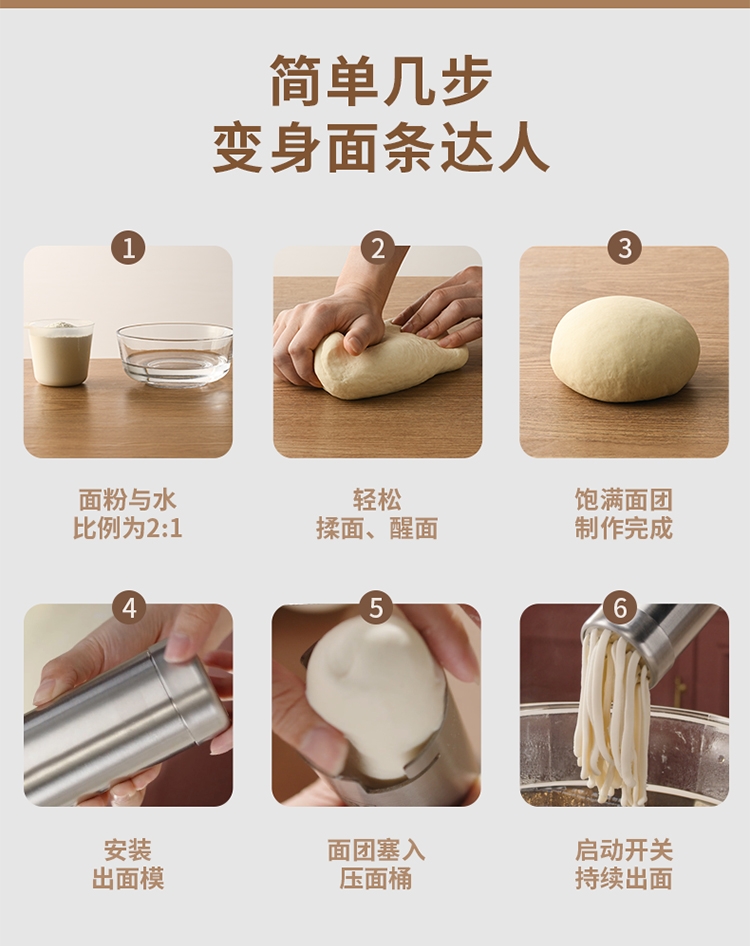 简单几步
变身面条达人

1

面粉与水
比例为2:1

2

轻松
揉面、醒面

3

饱满面团
制作完成

4

安装
出面模

5

面团塞入
压面桶

6

启动开关
持续出面