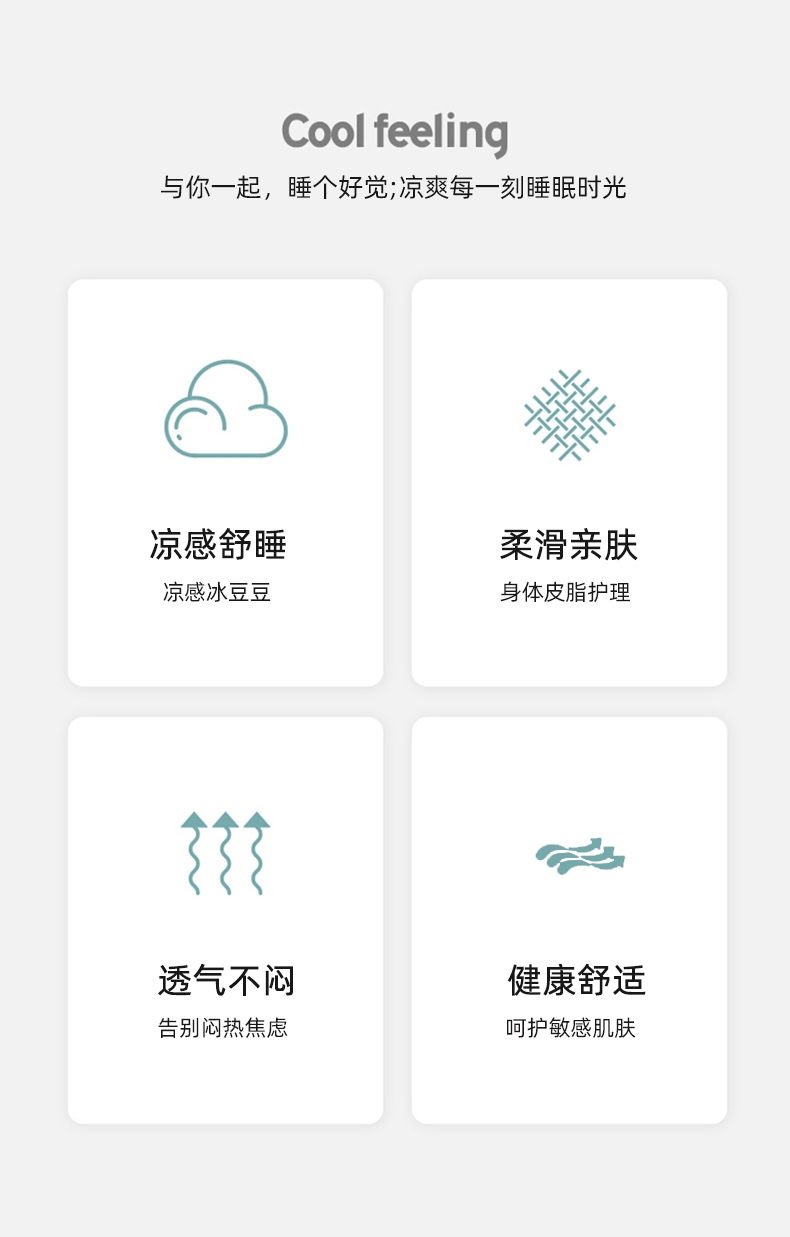 Cool feeling

与你一起，睡个好觉;凉爽每一刻睡眠时光

凉感舒睡
凉感冰豆豆

柔滑亲肤
身体皮脂护理

透气不闷
告别闷热焦虑

健康舒适
呵护敏感肌肤