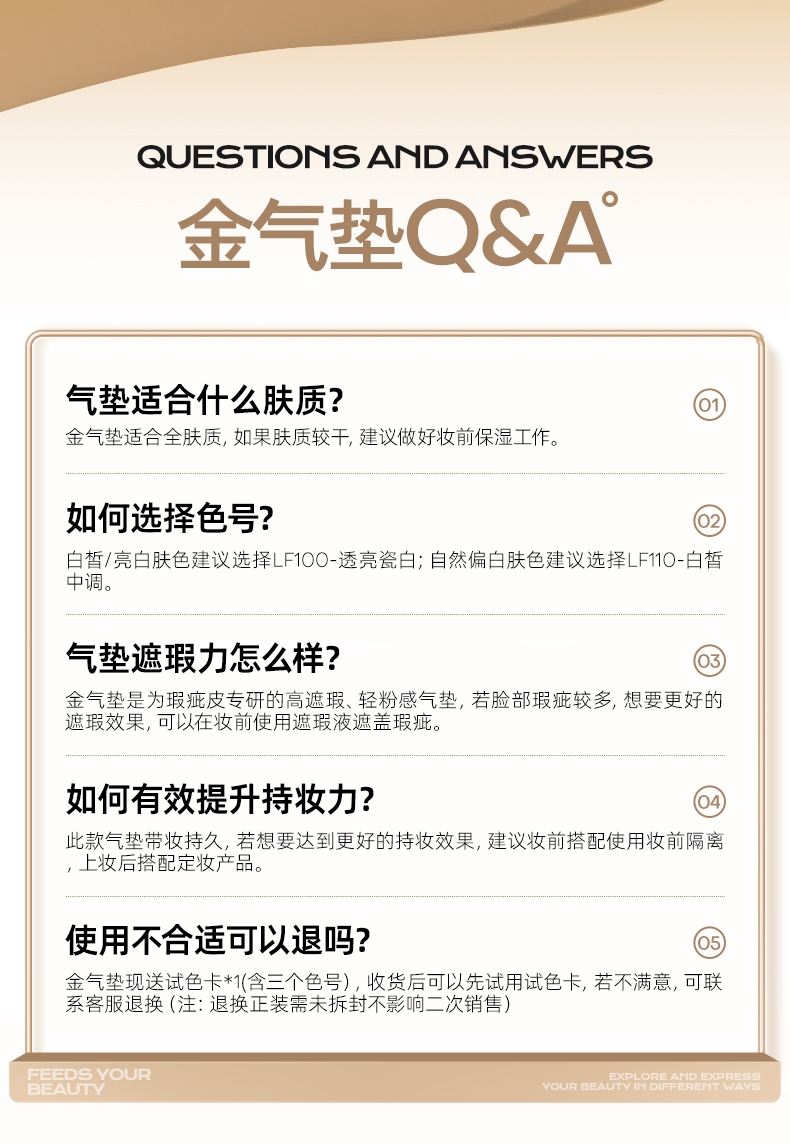 QUESTIONS AND ANSWERS

金气垫Q&A°

气垫适合什么肤质?

01

金气垫适合全肤质,如果肤质较干,建议做好妆前保湿工作。

如何选择色号?

02

白皙/亮白肤色建议选择LF100-透亮瓷白;自然偏白肤色建议选择LF110-白皙中调。

气垫遮瑕力怎么样?

03

金气垫是为瑕疵皮专研的高遮瑕、轻粉感气垫,若脸部瑕疵较多,想要更好的遮瑕效果,可以在妆前使用遮瑕液遮盖瑕疵。

如何有效提升持妆力?

04

此款气垫带妆持久,若想要达到更好的持妆效果,建议妆前搭配使用妆前隔离,上妆后搭配定妆产品。

使用不合适可以退吗?

05

金气垫现送试色卡*1(含三个色号),收货后可以先试用试色卡,若不满意,可联系客服退换(注:退换正装需未拆封不影响二次销售)

FEEDS YOUR
BEAUTY

EXPLORE AND EXPRESS
YOUR BEAUTY IN DIFFERENT WAYS