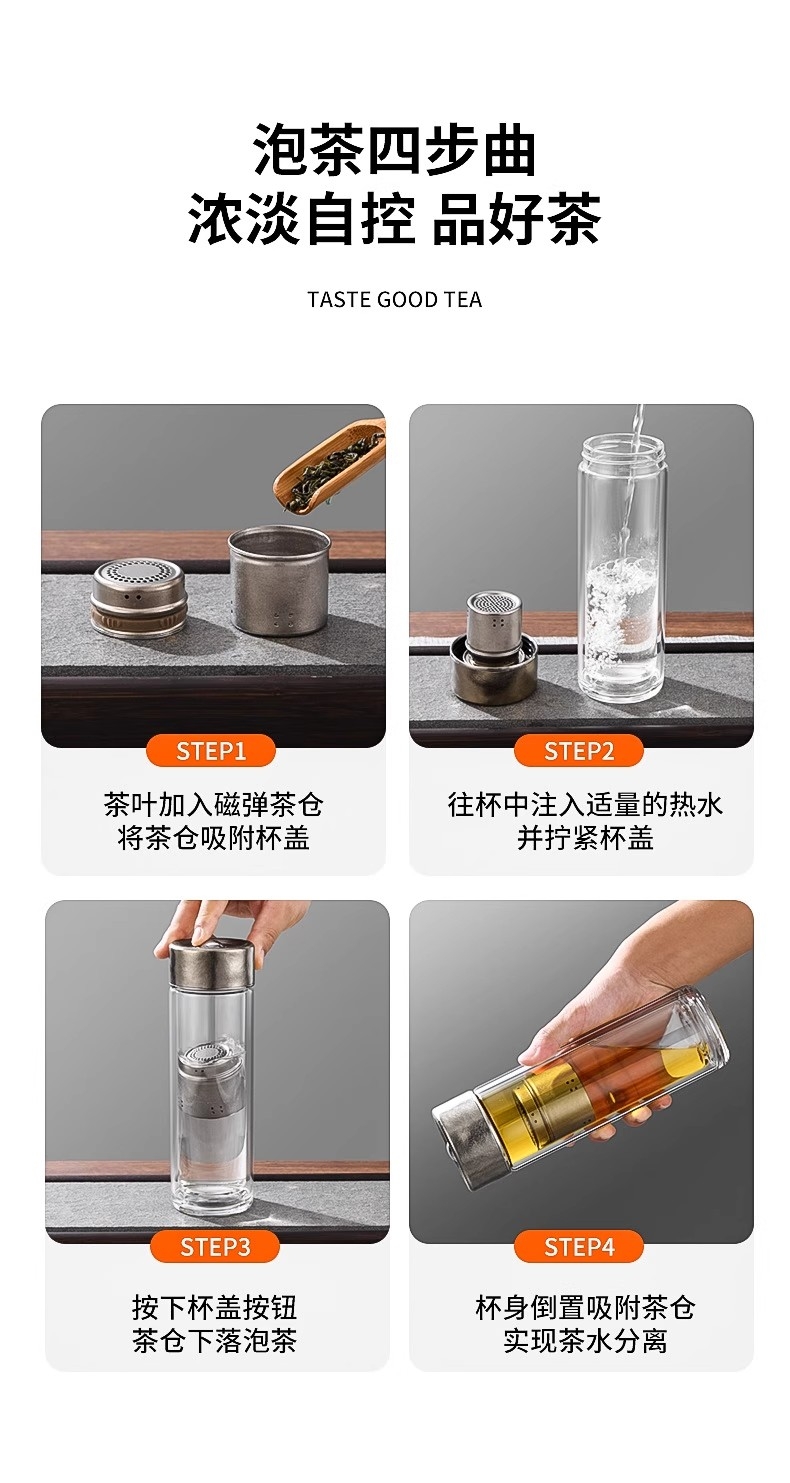 泡茶四步曲
浓淡自控 品好茶

TASTE GOOD TEA

STEP1

茶叶加入磁弹茶仓
将茶仓吸附杯盖

STEP2

往杯中注入适量的热水
并拧紧杯盖

STEP3

按下杯盖按钮
茶仓下落泡茶

STEP4

杯身倒置吸附茶仓
实现茶水分离