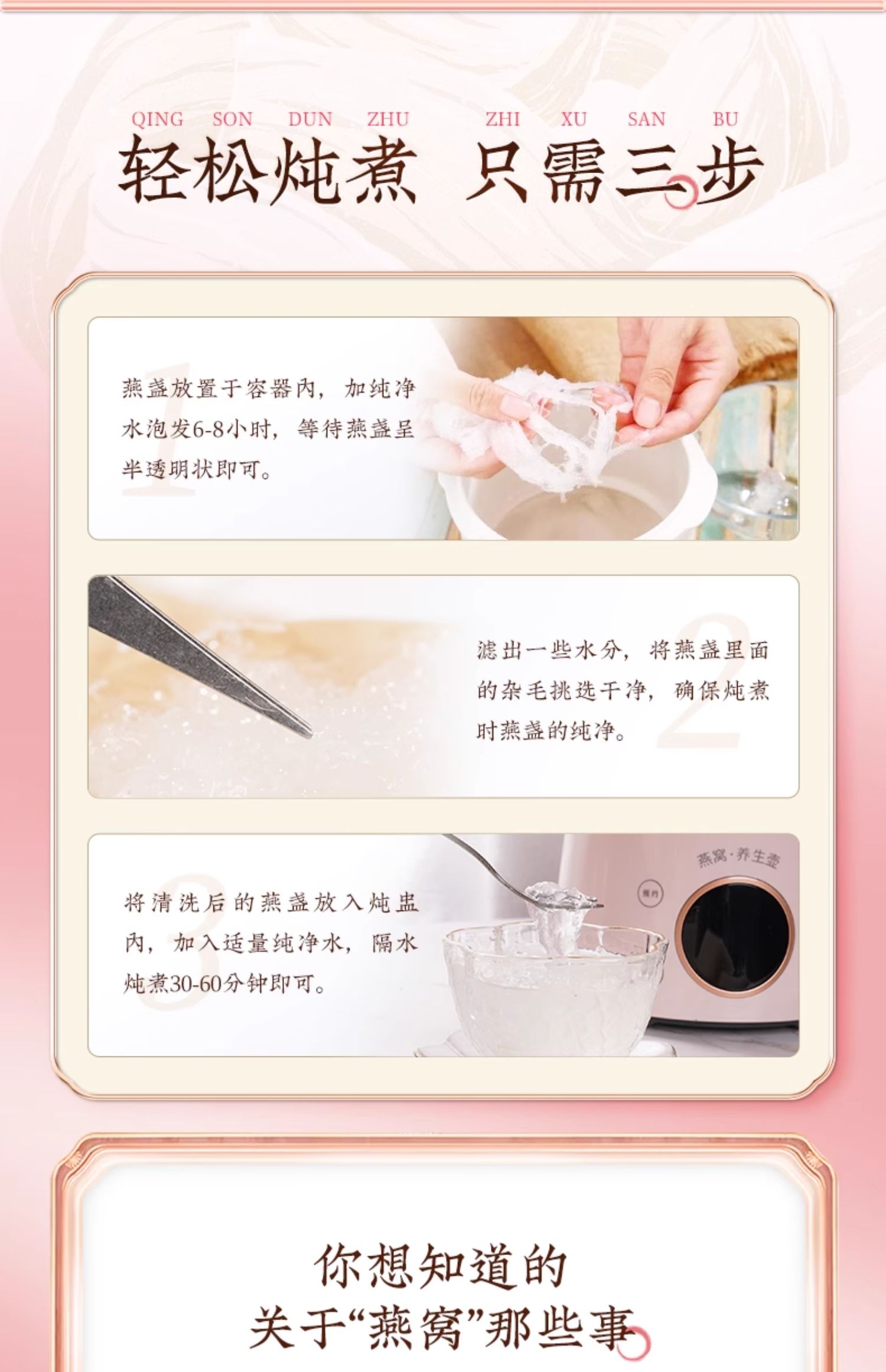 QING SON DUN ZHU ZHI XU SAN BU

轻松炖煮 只需三步

1

燕盏放置于容器内，加纯净水泡发6-8小时，等待燕盏呈半透明状即可。

2

滤出一些水分，将燕盏里面的杂毛挑选干净，确保炖煮时燕盏的纯净。

3

将清洗后的燕盏放入炖盅内，加入适量纯净水，隔水炖煮30-60分钟即可。

燕窝·养生壶

预约

你想知道的
关于“燕窝”那些事