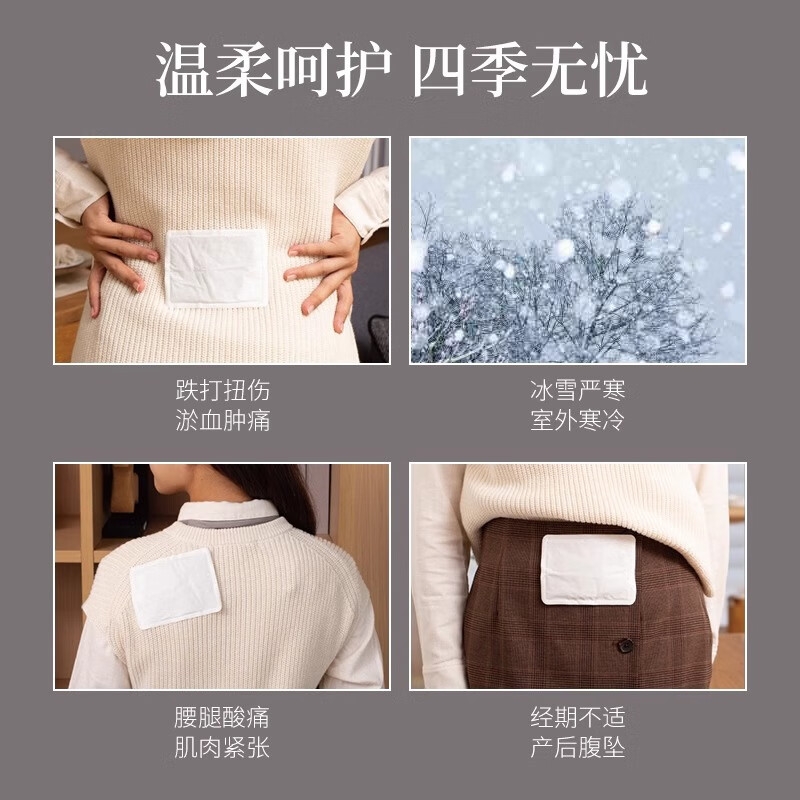 温柔呵护 四季无忧

跌打扭伤
淤血肿痛

冰雪严寒
室外寒冷

腰腿酸痛
肌肉紧张

经期不适
产后腹坠