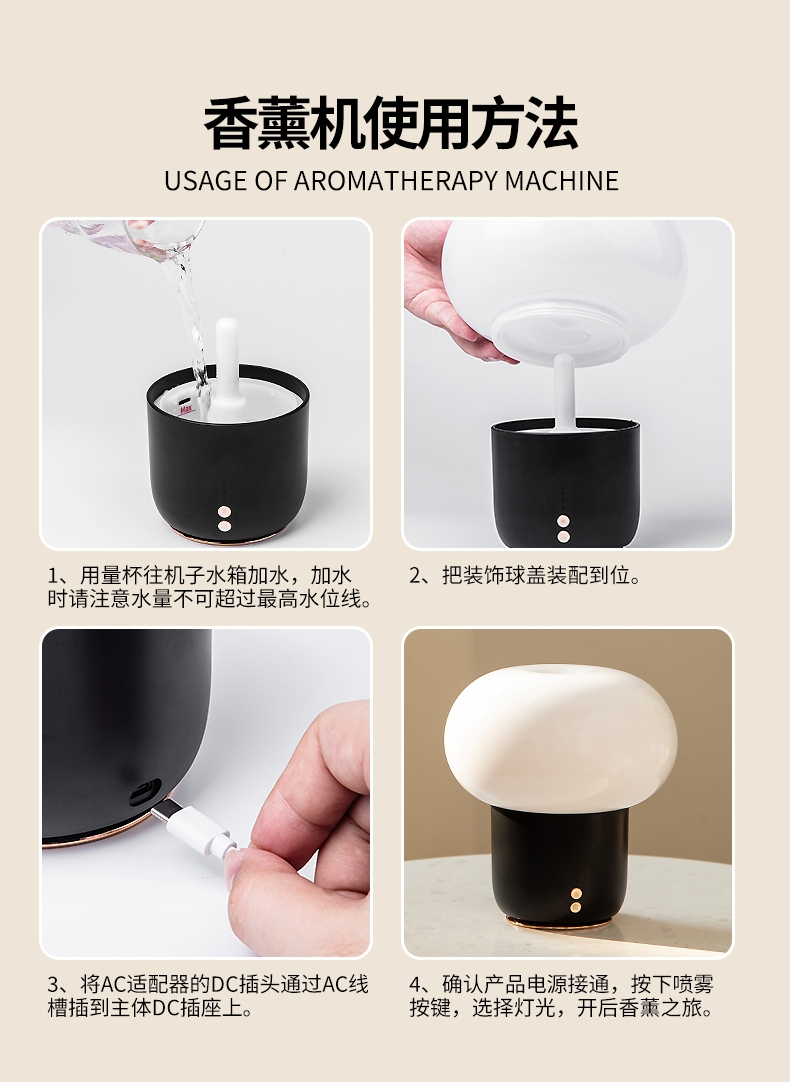 香薰机使用方法

USAGE OF AROMATHERAPY MACHINE

Max

1、用量杯往机子水箱加水，加水时请注意水量不可超过最高水位线。

2、把装饰球盖装配到位。

3、将AC适配器的DC插头通过AC线槽插到主体DC插座上。

4、确认产品电源接通，按下喷雾按键，选择灯光，开启香薰之旅。