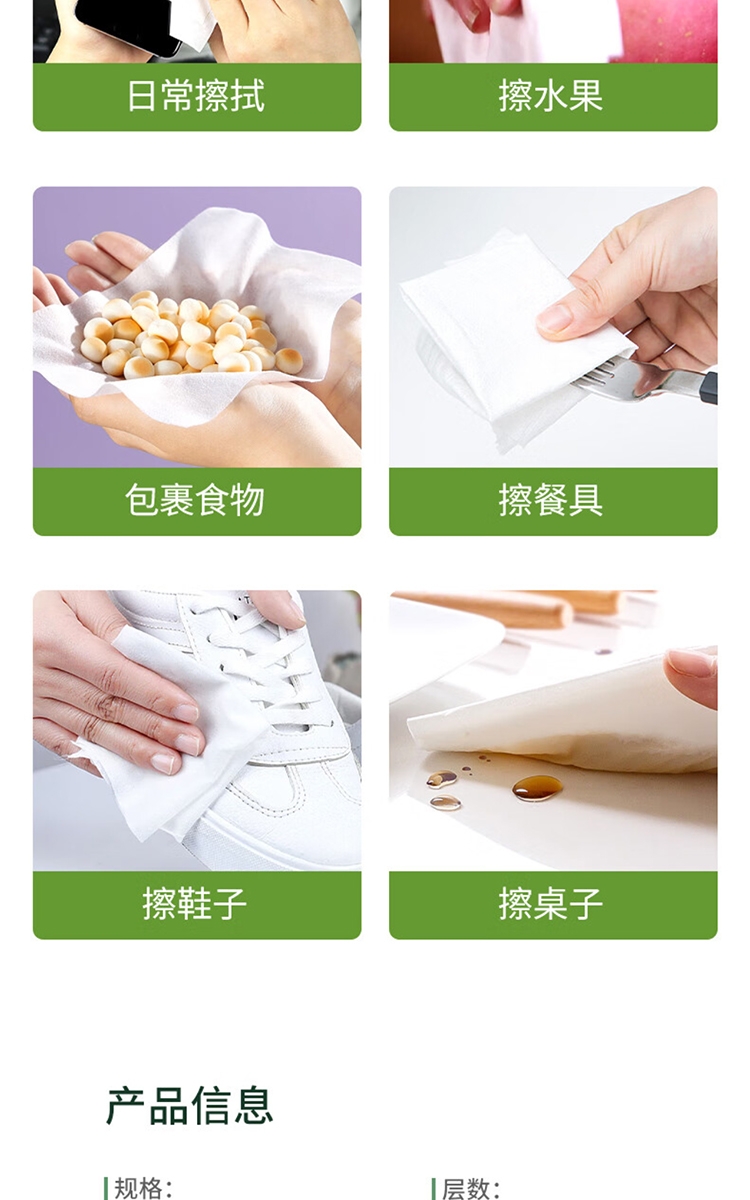 日常擦拭

擦水果

包裹食物

擦餐具

擦鞋子

擦桌子

产品信息

规格:

层数: