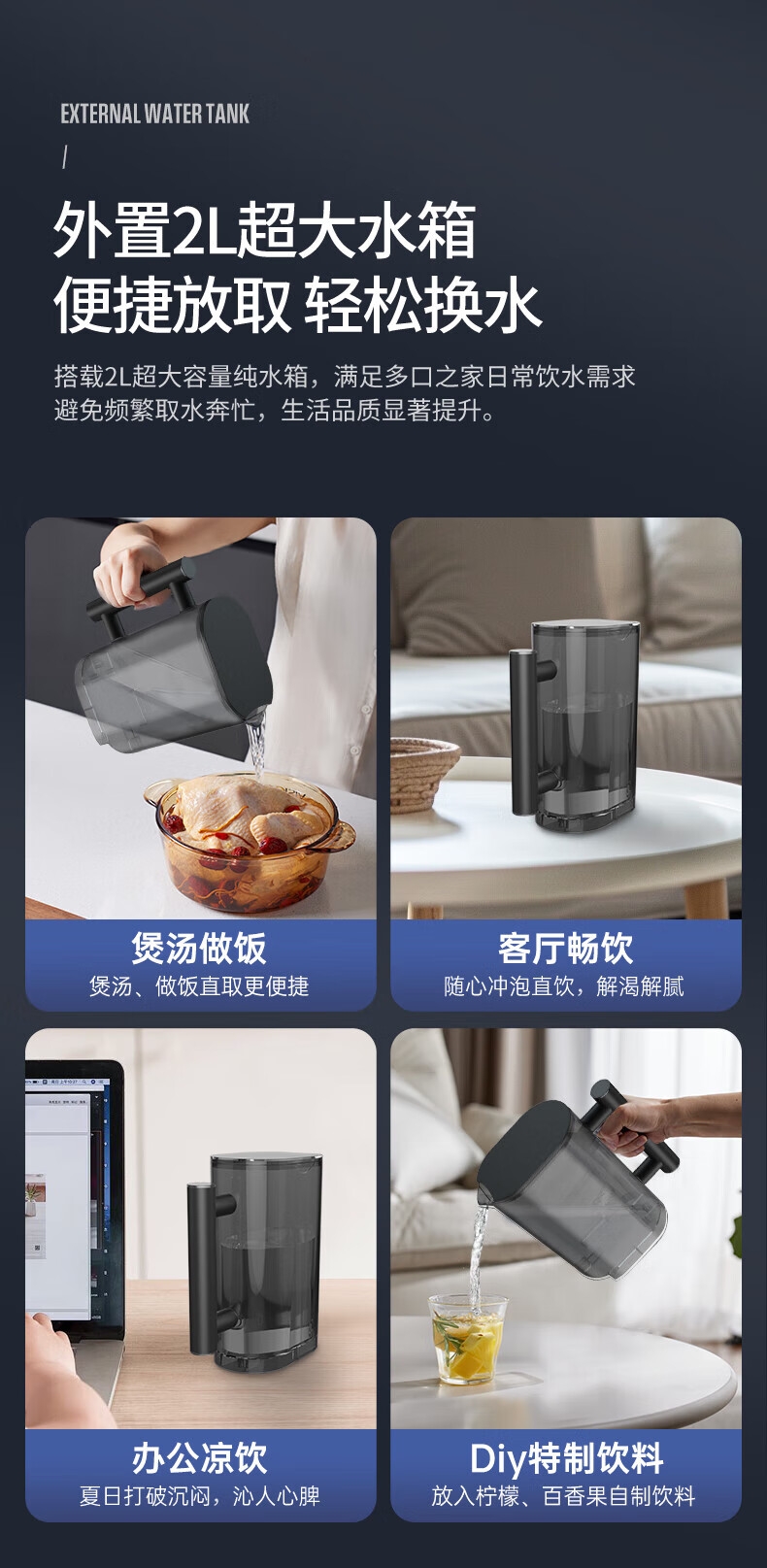 EXTERNAL WATER TANK

/

外置2L超大水箱
便捷放取 轻松换水

搭载2L超大容量纯水箱，满足多口之家日常饮水需求
避免频繁取水奔忙，生活品质显著提升。

煲汤做饭
煲汤、做饭直取更便捷

客厅畅饮
随心冲泡直饮，解渴解腻

办公凉饮
夏日打破沉闷，沁人心脾

Diy特制饮料
放入柠檬、百香果自制饮料