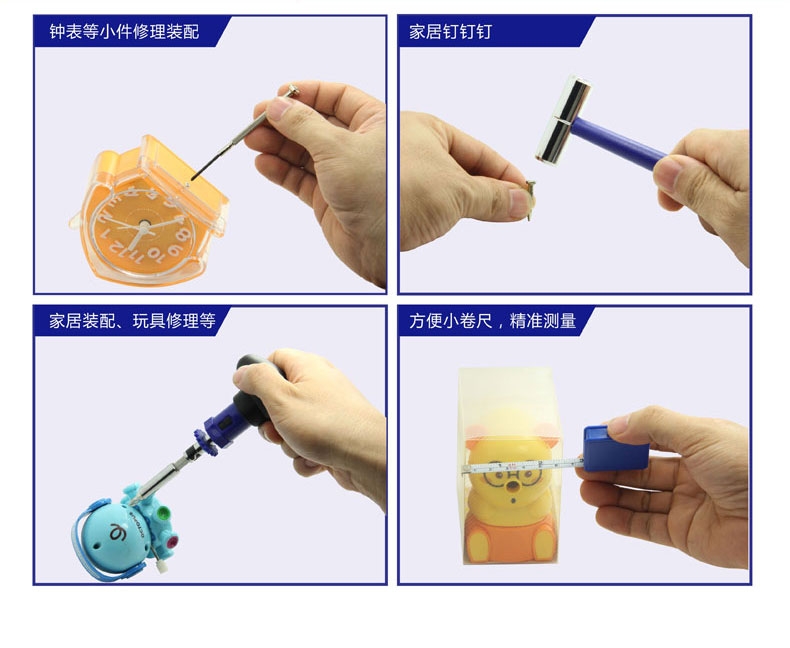 钟表等小件修理装配

家居钉钉钉

家居装配、玩具修理等

方便小卷尺，精准测量