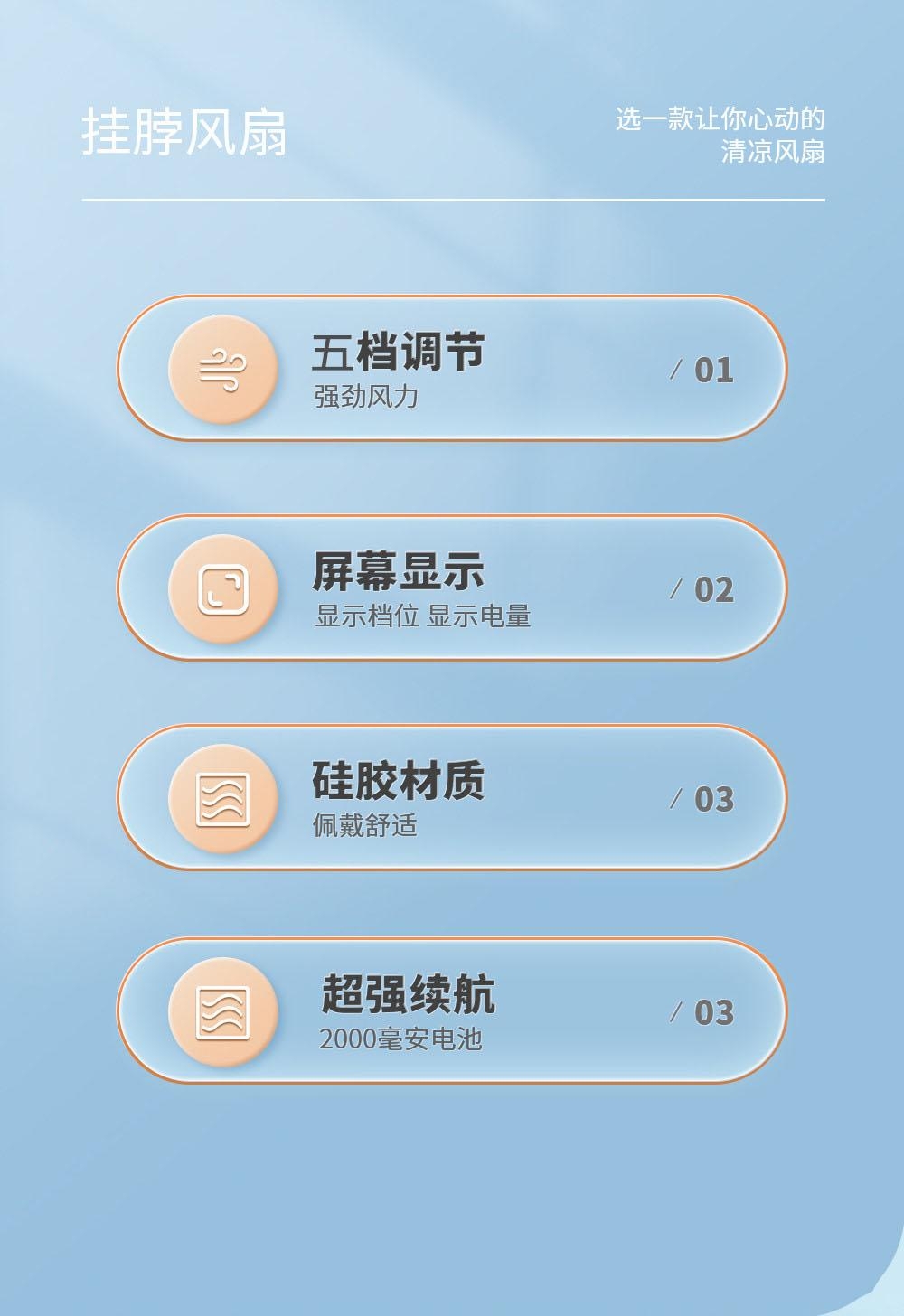 挂脖风扇

选一款让你心动的
清凉风扇

五档调节
强劲风力
/ 01

屏幕显示
显示档位 显示电量
/ 02

硅胶材质
佩戴舒适
/ 03

超强续航
2000毫安电池
/ 03