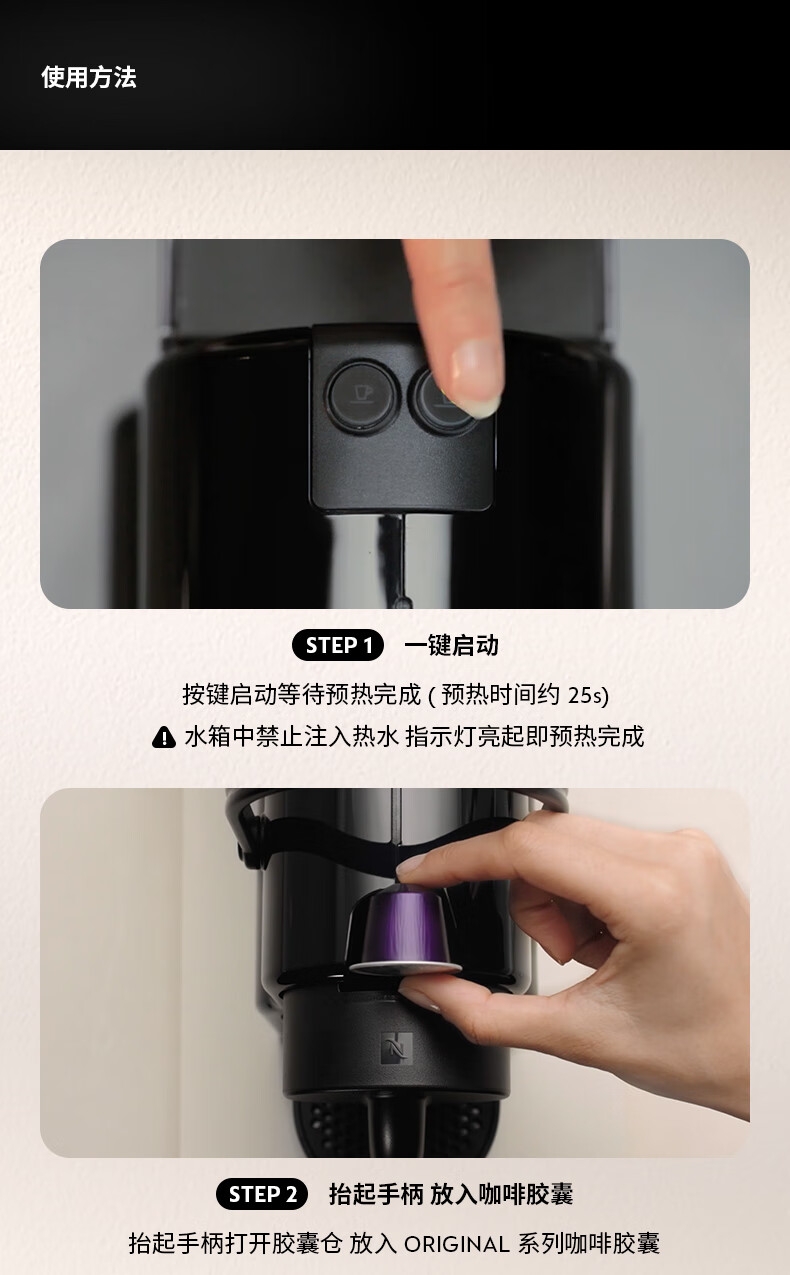 使用方法

STEP 1 一键启动

按键启动等待预热完成 ( 预热时间约 25s)

水箱中禁止注入热水 指示灯亮起即预热完成

STEP 2 抬起手柄 放入咖啡胶囊

抬起手柄打开胶囊仓 放入 ORIGINAL 系列咖啡胶囊