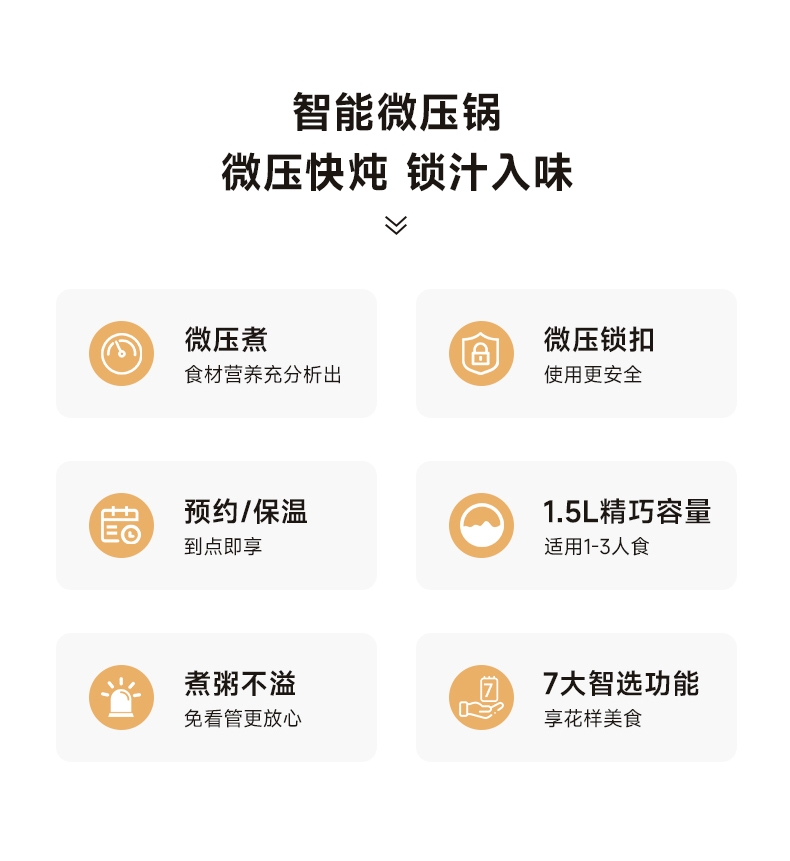 智能微压锅
微压快炖 锁汁入味

微压煮
食材营养充分析出

微压锁扣
使用更安全

预约/保温
到点即享

1.5L精巧容量
适用1-3人食

煮粥不溢
免看管更放心

7大智选功能
享花样美食