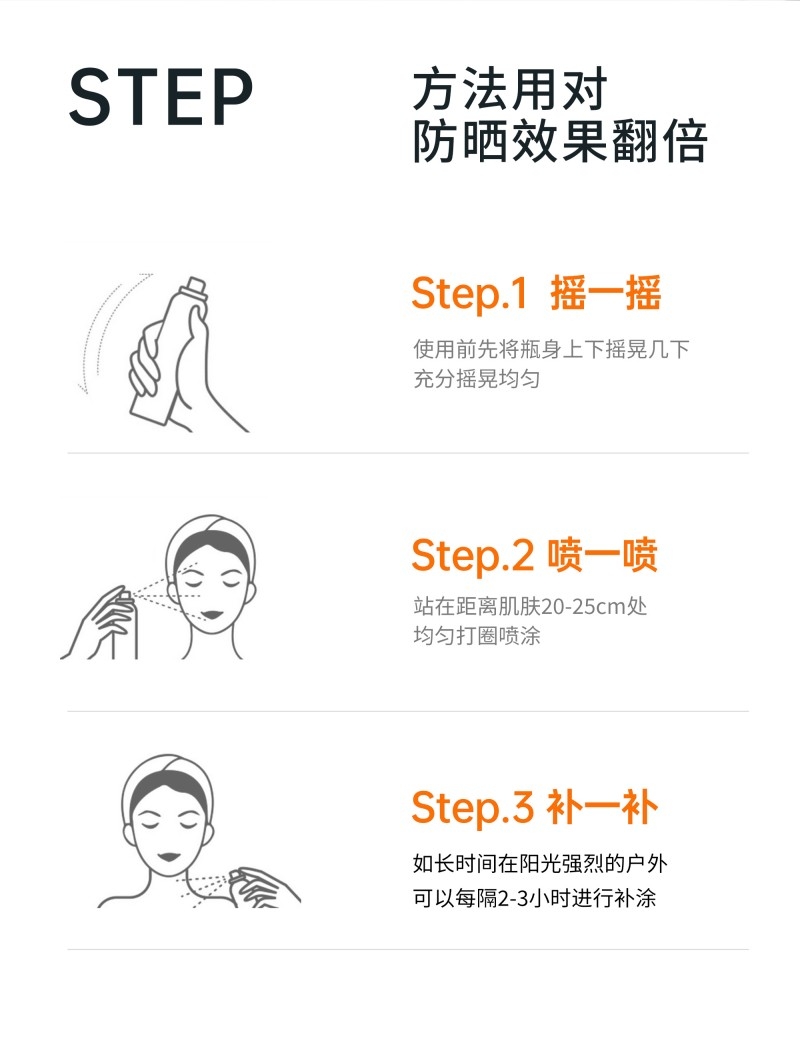 STEP

方法用对
防晒效果翻倍

Step.1 摇一摇

使用前先将瓶身上下摇晃几下
充分摇晃均匀

Step.2 喷一喷

站在距离肌肤20-25cm处
均匀打圈喷涂

Step.3 补一补

如长时间在阳光强烈的户外
可以每隔2-3小时进行补涂