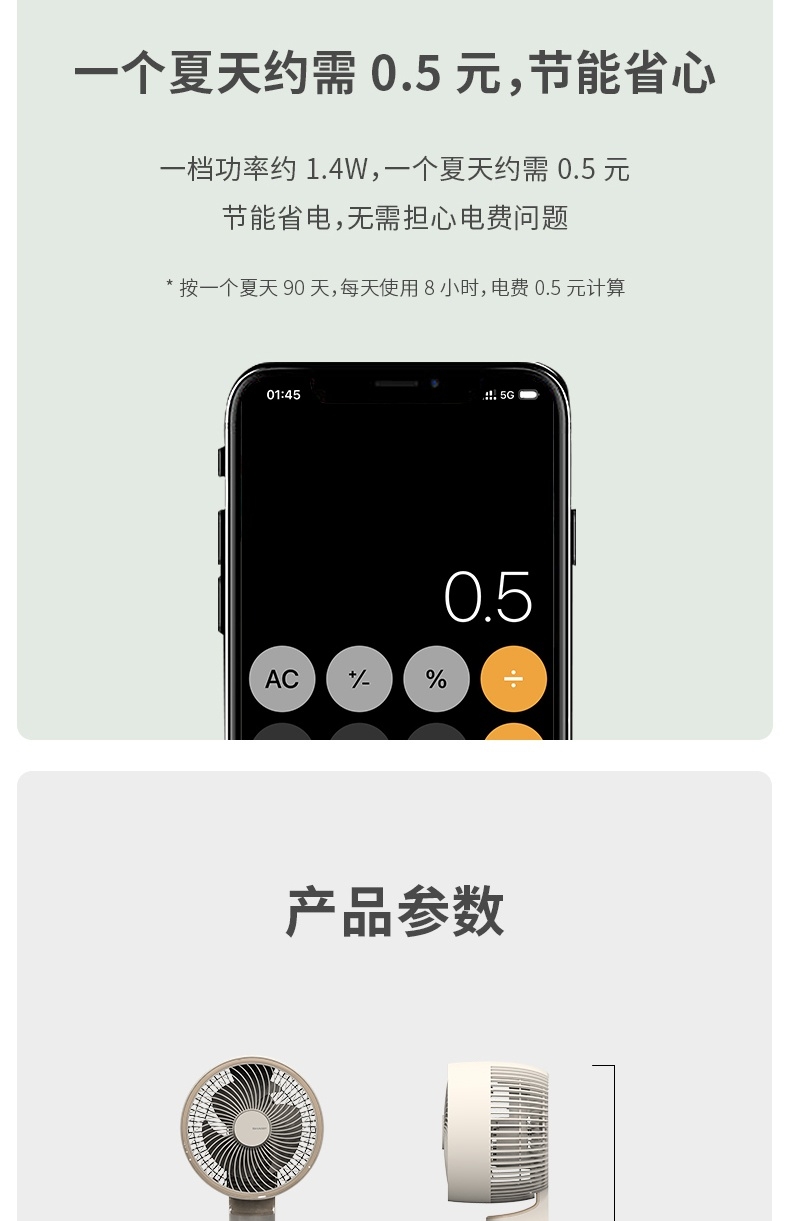 一个夏天约需 0.5 元，节能省心

一档功率约 1.4W，一个夏天约需 0.5 元
节能省电，无需担心电费问题

* 按一个夏天 90 天，每天使用 8 小时，电费 0.5 元计算

01:45

5G

0.5

AC

⁺∕₋

%

÷

产品参数