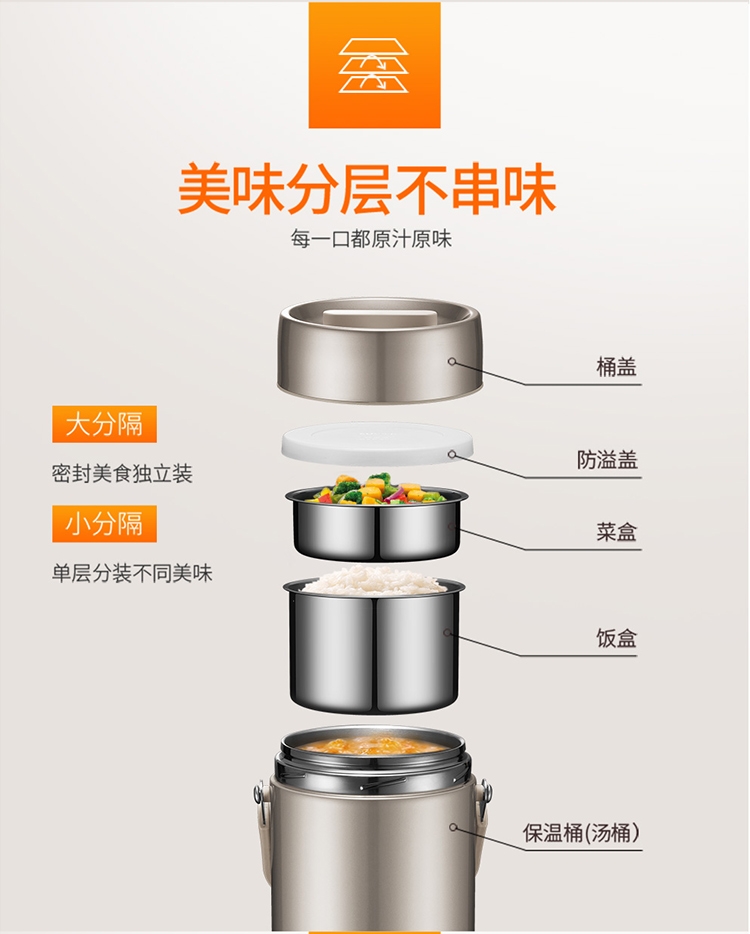 美味分层不串味
每一口都原汁原味

大分隔
密封美食独立装

小分隔
单层分装不同美味

桶盖

防溢盖

菜盒

饭盒

保温桶(汤桶)