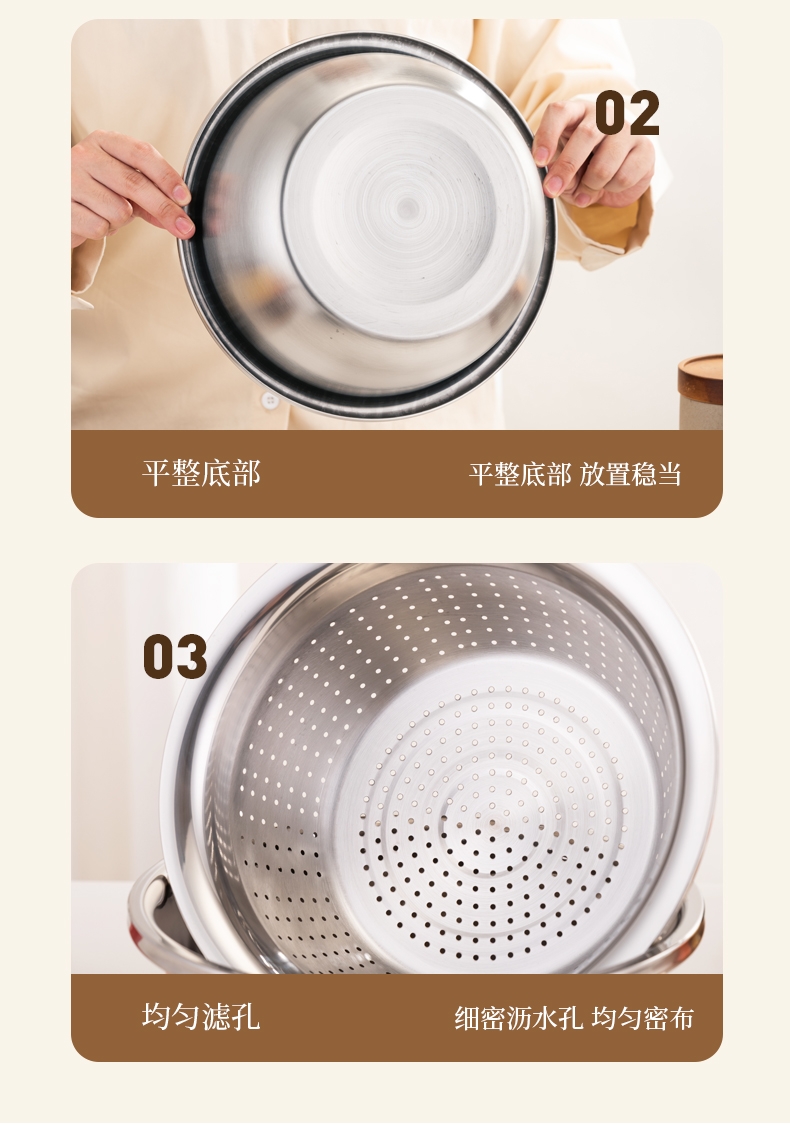 02

平整底部

平整底部 放置稳当

03

均匀滤孔

细密沥水孔 均匀密布