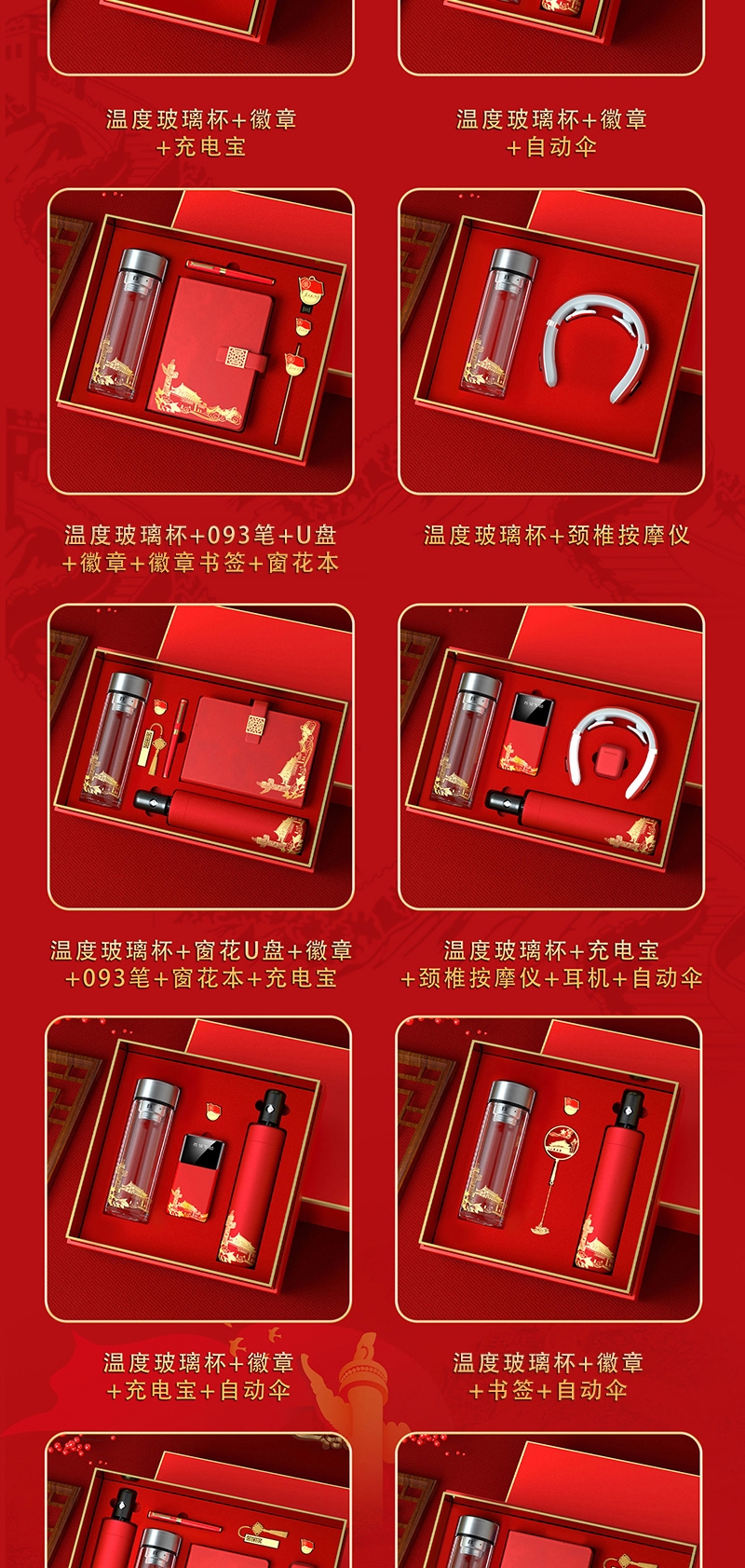 温度玻璃杯+徽章
+充电宝

温度玻璃杯+徽章
+自动伞

温度玻璃杯+093笔+U盘
+徽章+徽章书签+窗花本

温度玻璃杯+颈椎按摩仪

温度玻璃杯+窗花U盘+徽章
+093笔+窗花本+充电宝

温度玻璃杯+充电宝
+颈椎按摩仪+耳机+自动伞

温度玻璃杯+徽章
+充电宝+自动伞

温度玻璃杯+徽章
+书签+自动伞