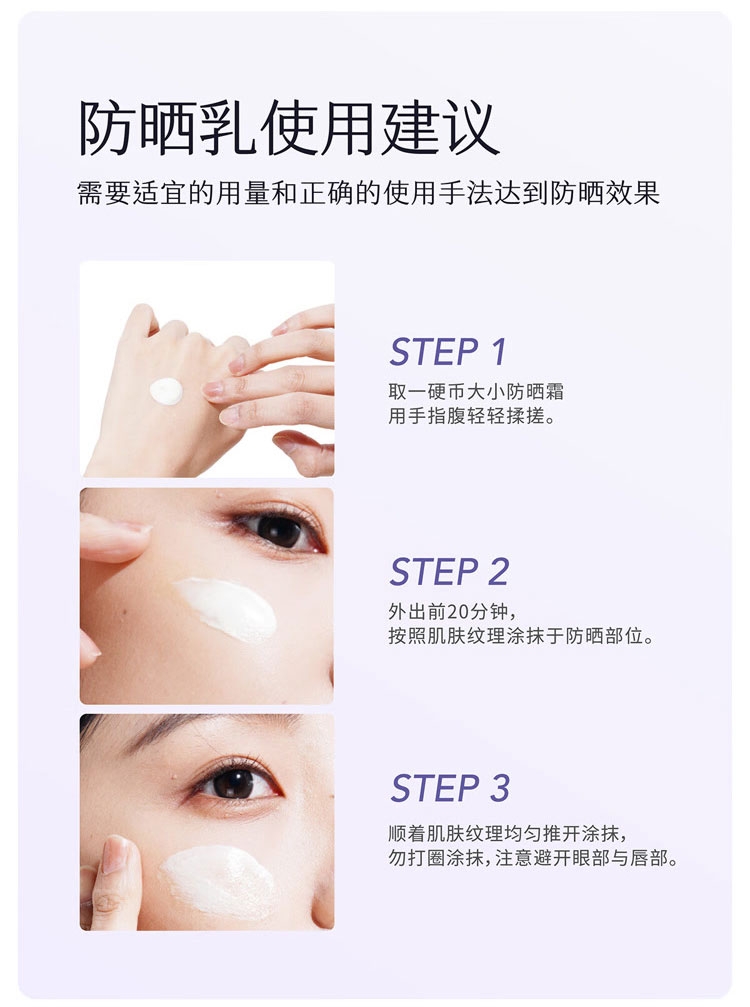 防晒乳使用建议

需要适宜的用量和正确的使用手法达到防晒效果

STEP 1

取一硬币大小防晒霜
用手指腹轻轻揉搓。

STEP 2

外出前20分钟，
按照肌肤纹理涂抹于防晒部位。

STEP 3

顺着肌肤纹理均匀推开涂抹，
勿打圈涂抹，注意避开眼部与唇部。