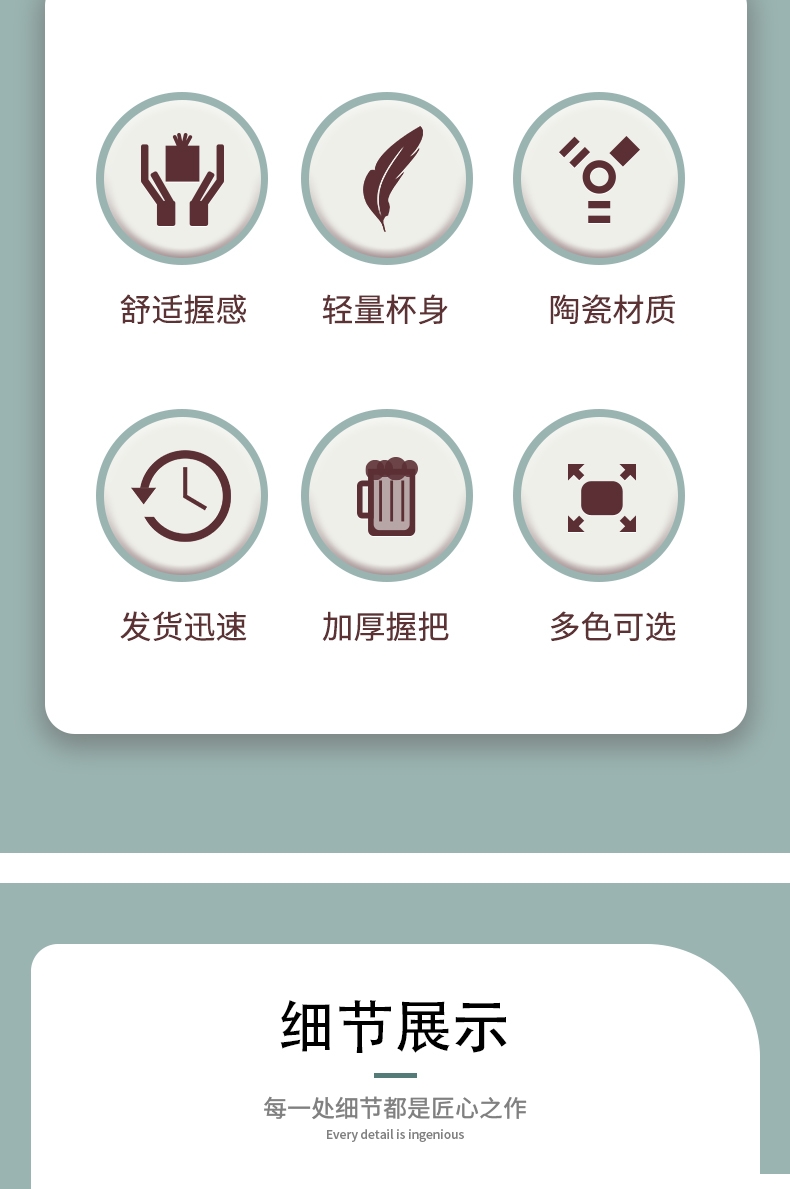 舒适握感

轻量杯身

陶瓷材质

发货迅速

加厚握把

多色可选

细节展示

每一处细节都是匠心之作

Every detail is ingenious