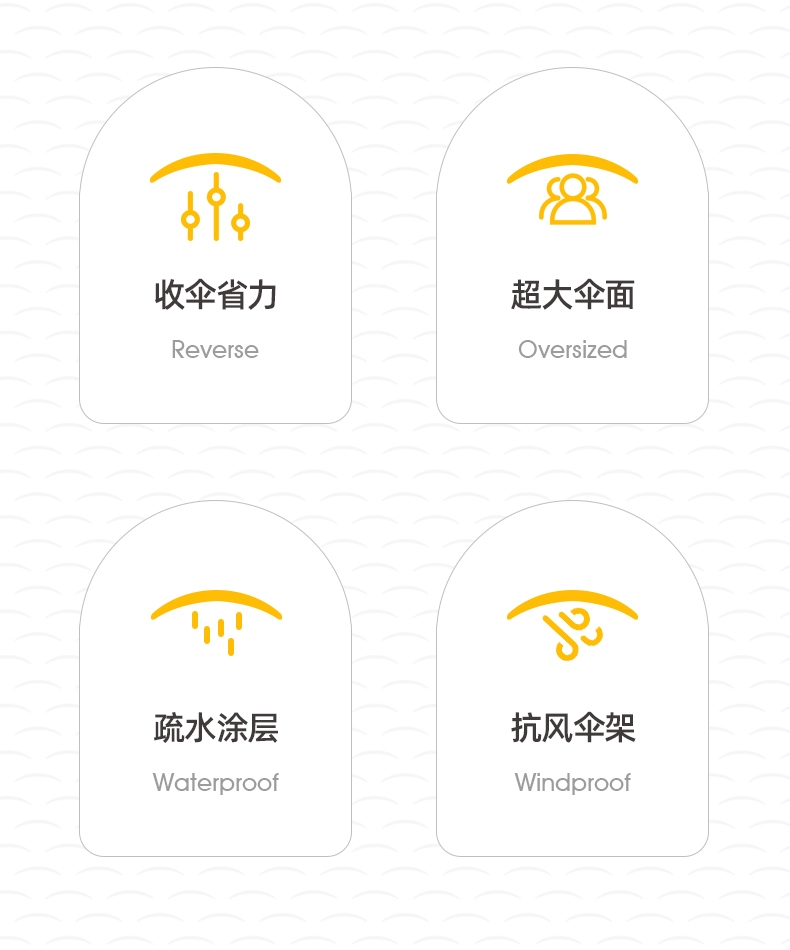 收伞省力
Reverse

超大伞面
Oversized

疏水涂层
Waterproof

抗风伞架
Windproof