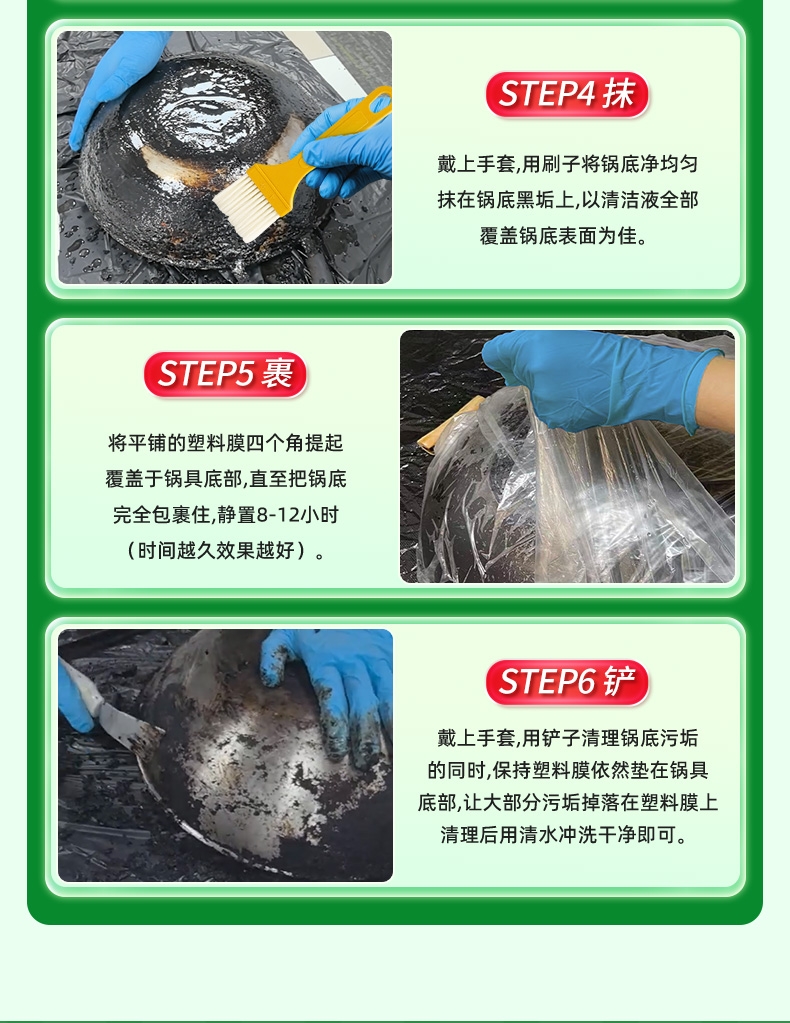 STEP4 抹

戴上手套,用刷子将锅底净均匀抹在锅底黑垢上,以清洁液全部覆盖锅底表面为佳。

STEP5 裹

将平铺的塑料膜四个角提起覆盖于锅具底部,直至把锅底完全包裹住,静置8-12小时（时间越久效果越好）。

STEP6 铲

戴上手套,用铲子清理锅底污垢的同时,保持塑料膜依然垫在锅具底部,让大部分污垢掉落在塑料膜上清理后用清水冲洗干净即可。