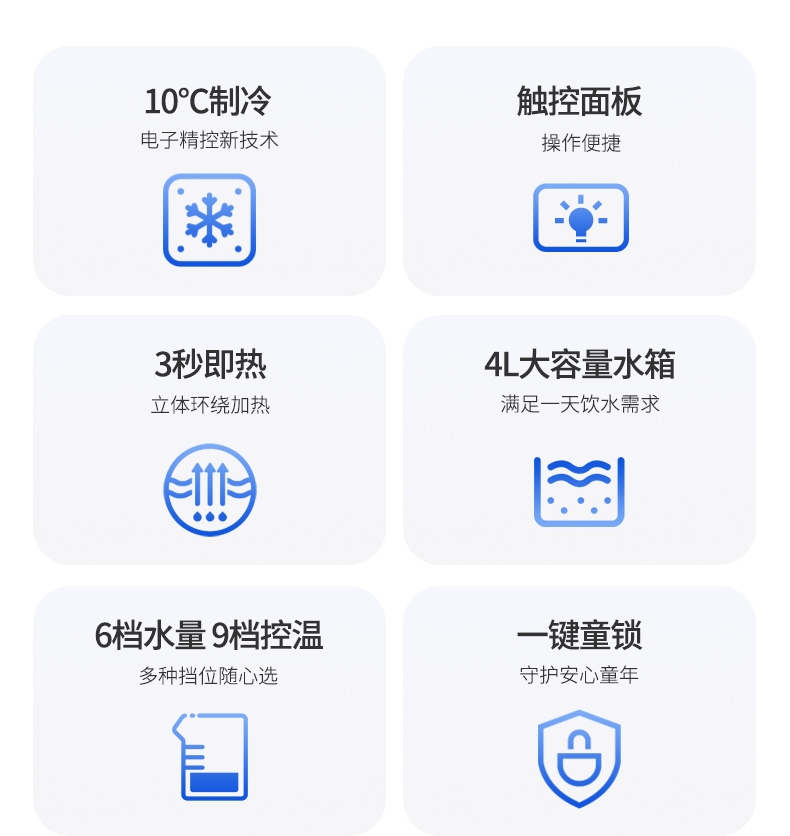 10℃制冷
电子精控新技术

触控面板
操作便捷

3秒即热
立体环绕加热

4L大容量水箱
满足一天饮水需求

6档水量 9档控温
多种挡位随心选

一键童锁
守护安心童年