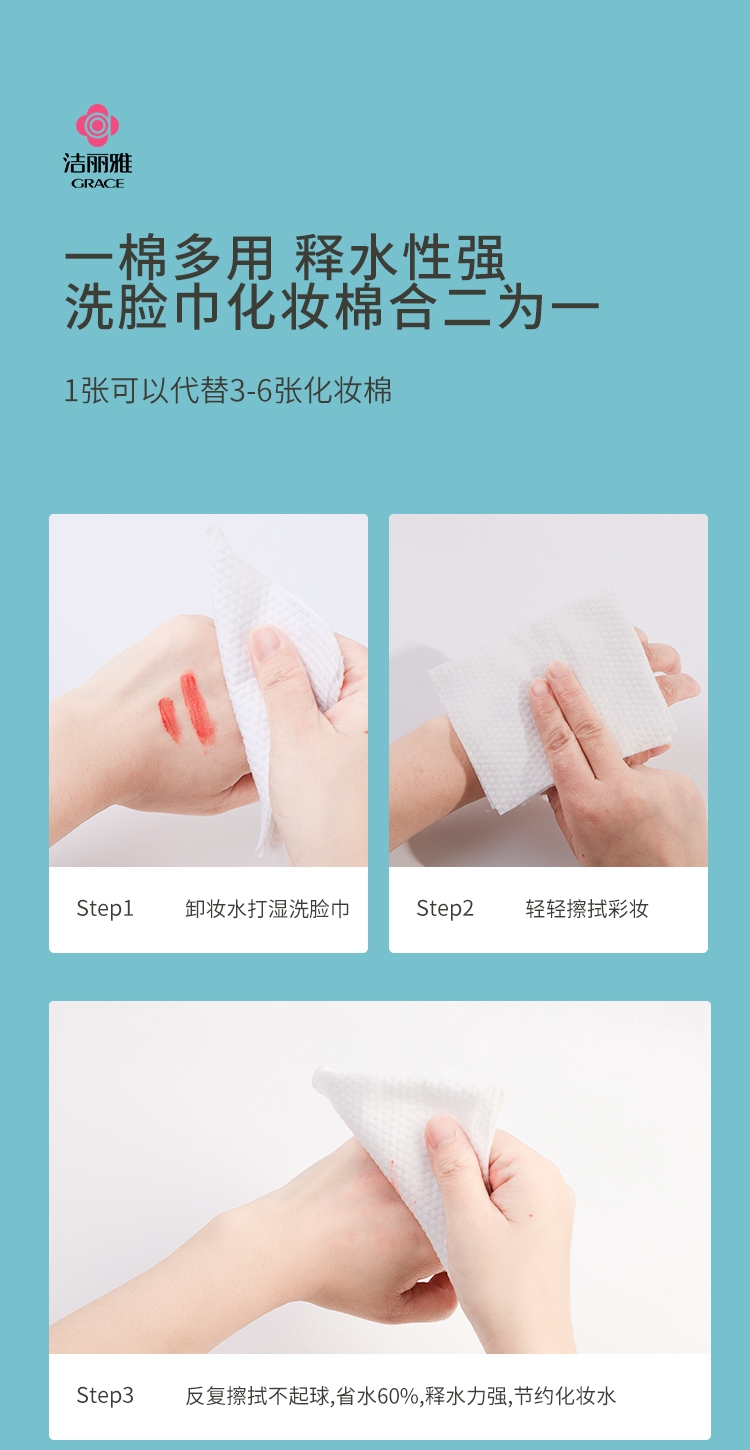 洁丽雅
GRACE

一棉多用 释水性强
洗脸巾化妆棉合二为一

1张可以代替3-6张化妆棉

Step1 卸妆水打湿洗脸巾

Step2 轻轻擦拭彩妆

Step3 反复擦拭不起球,省水60%,释水力强,节约化妆水