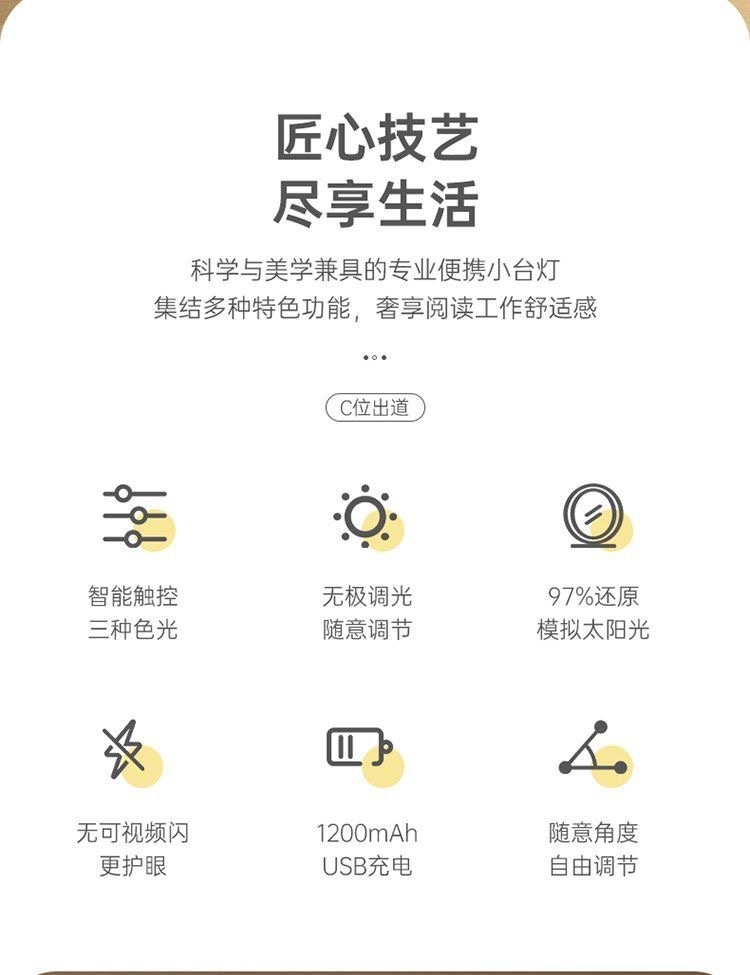 匠心技艺
尽享生活

科学与美学兼具的专业便携小台灯
集结多种特色功能，奢享阅读工作舒适感

C位出道

智能触控
三种色光

无极调光
随意调节

97%还原
模拟太阳光

无可视频闪
更护眼

1200mAh
USB充电

随意角度
自由调节